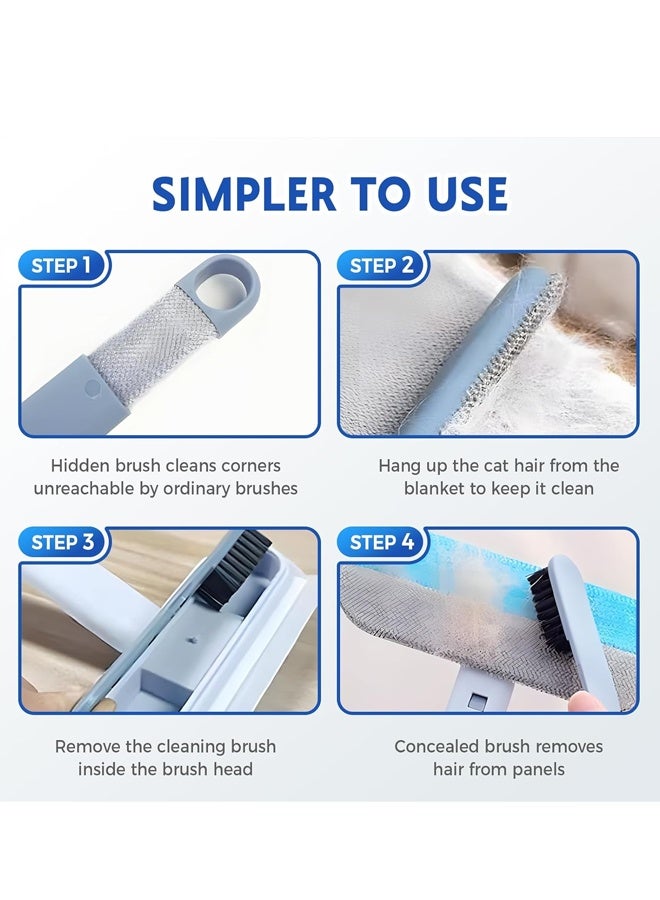 SIMPLER TO USE

STEP 1

Hidden brush cleans corners unreachable by ordinary brushes

STEP 2

Hang up the cat hair from the blanket to keep it clean

STEP 3

Remove the cleaning brush inside the brush head

STEP 4

Concealed brush removes hair from panels