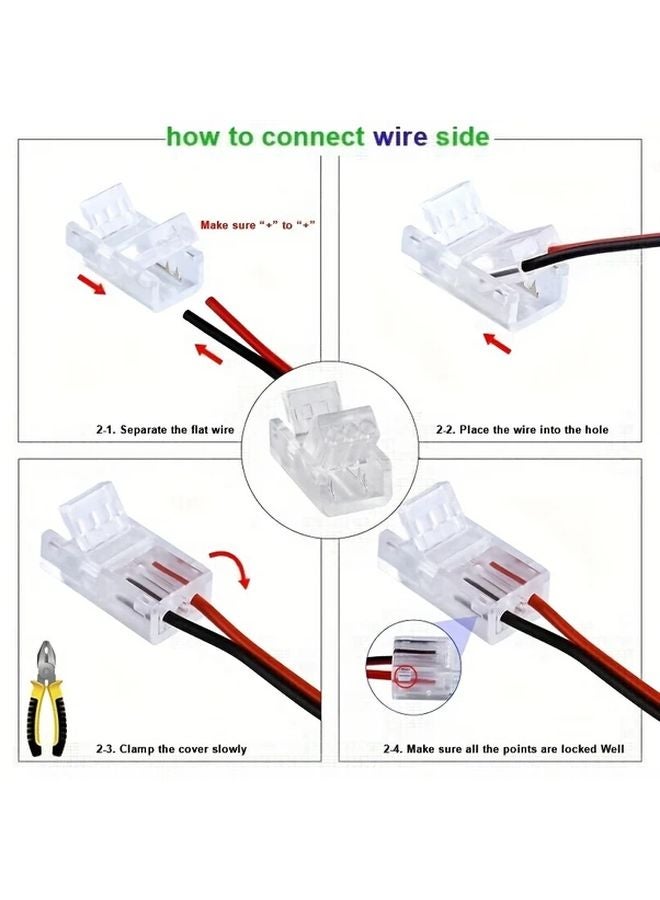 how to connect wire side

Make sure "+" to "+"

2-1. Separate the flat wire

2-2. Place the wire into the hole

2-3. Clamp the cover slowly

2-4. Make sure all the points are locked Well