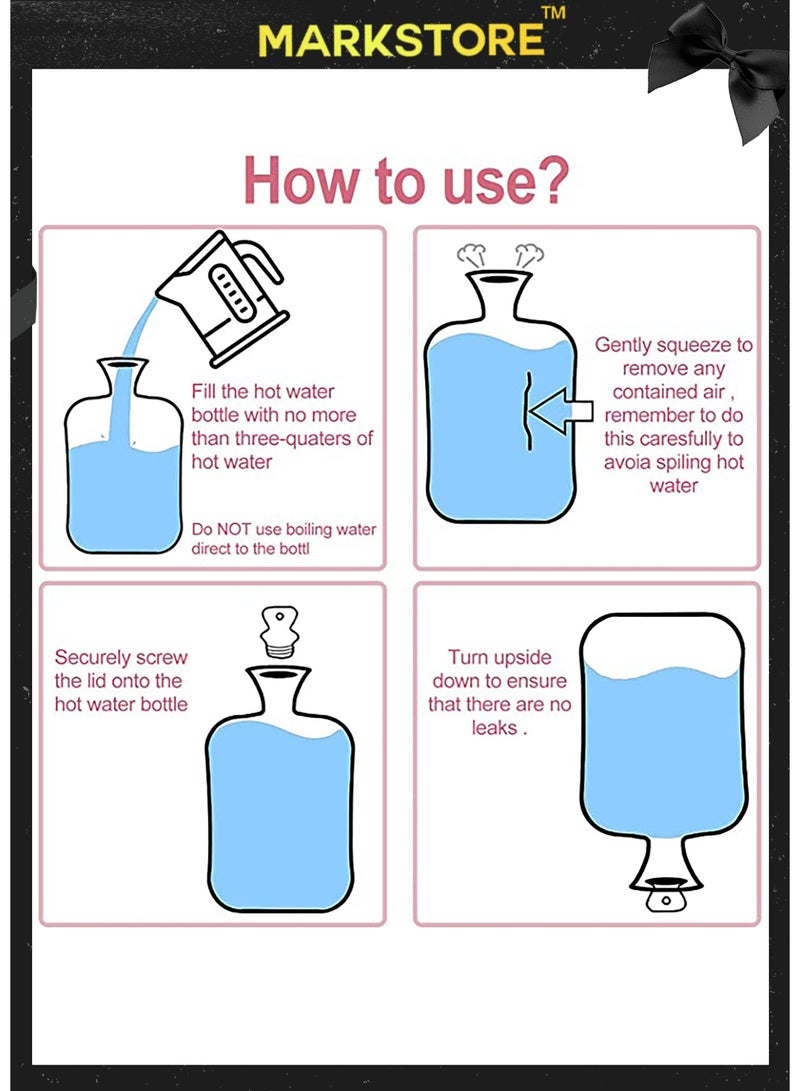 MARKSTORE™

How to use?

Fill the hot water bottle with no more than three-quaters of hot water

Do NOT use boiling water direct to the bottl

Gently squeeze to remove any contained air , remember to do this caresfully to avoia spiling hot water

Securely screw the lid onto the hot water bottle

Turn upside down to ensure that there are no leaks .