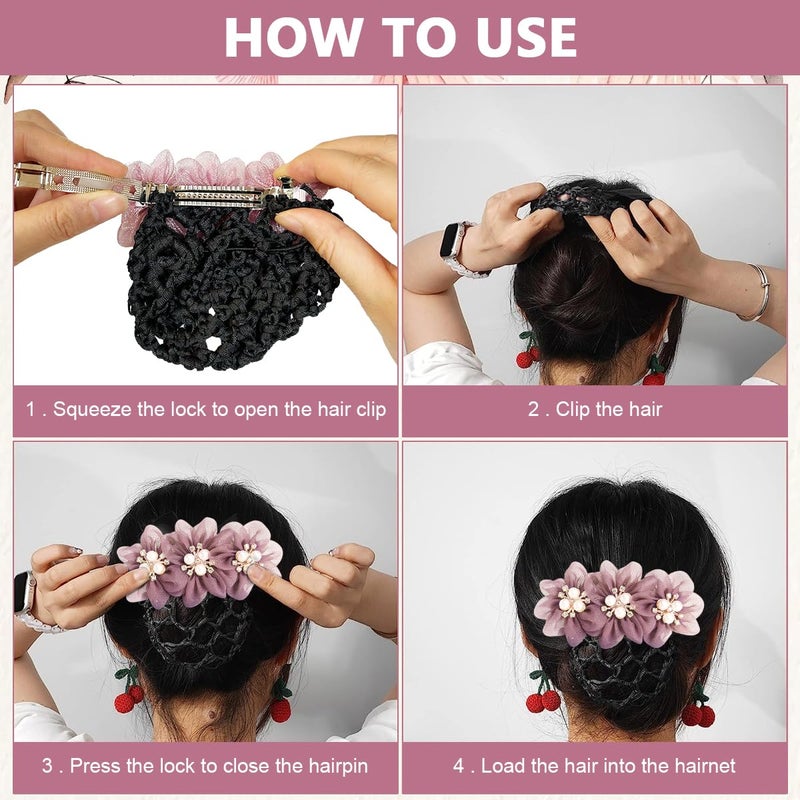 HOW TO USE

1 . Squeeze the lock to open the hair clip

2 . Clip the hair

3 . Press the lock to close the hairpin

4 . Load the hair into the hairnet