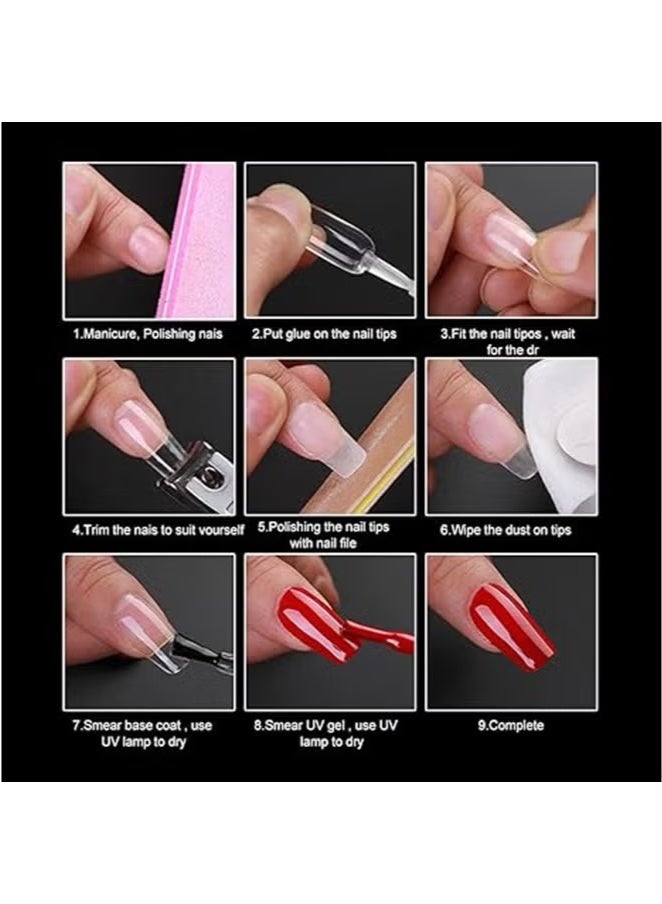 1.Manicure, Polishing nais

2.Put glue on the nail tips

3.Fit the nail tipos , wait for the dr

4.Trim the nais to suit vourself

5.Polishing the nail tips with nail file

6.Wipe the dust on tips

7.Smear base coat , use UV lamp to dry

8.Smear UV gel , use UV lamp to dry

9.Complete