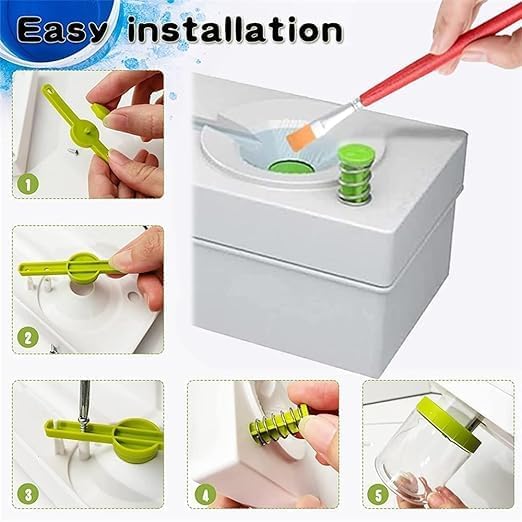 Easy installation

1

2

3

4

5