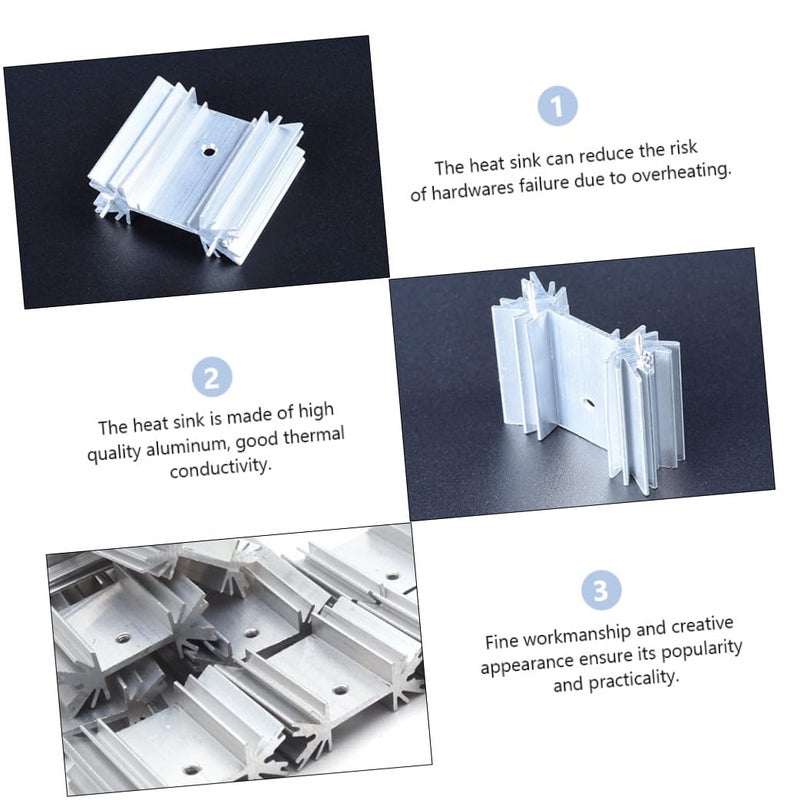 1

The heat sink can reduce the risk of hardwares failure due to overheating.

2

The heat sink is made of high quality aluminum, good thermal conductivity.

3

Fine workmanship and creative appearance ensure its popularity and practicality.