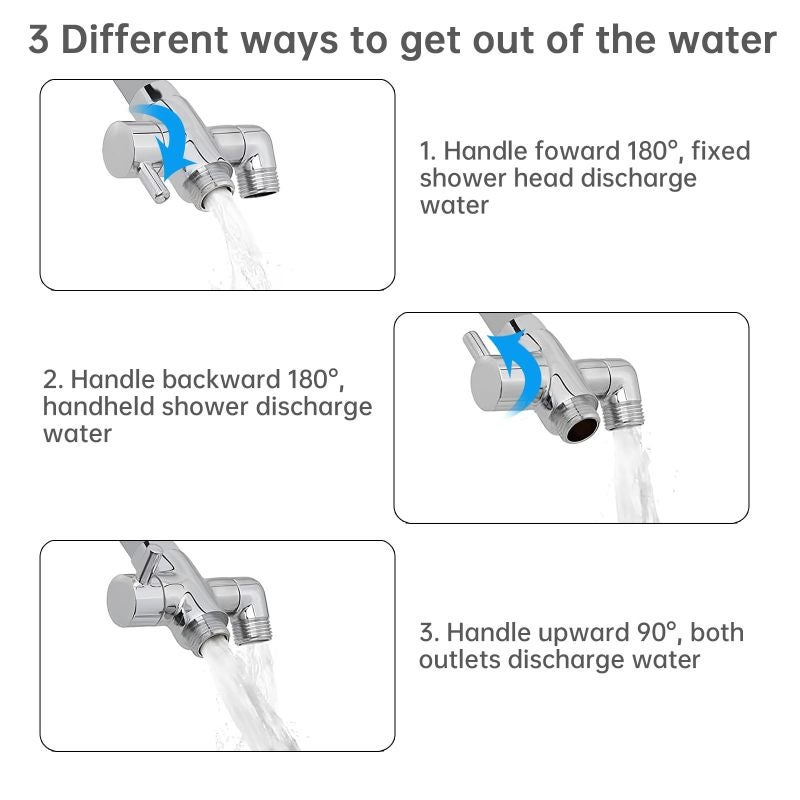 3 Different ways to get out of the water

1. Handle foward 180°, fixed shower head discharge water

2. Handle backward 180°, handheld shower discharge water

3. Handle upward 90°, both outlets discharge water