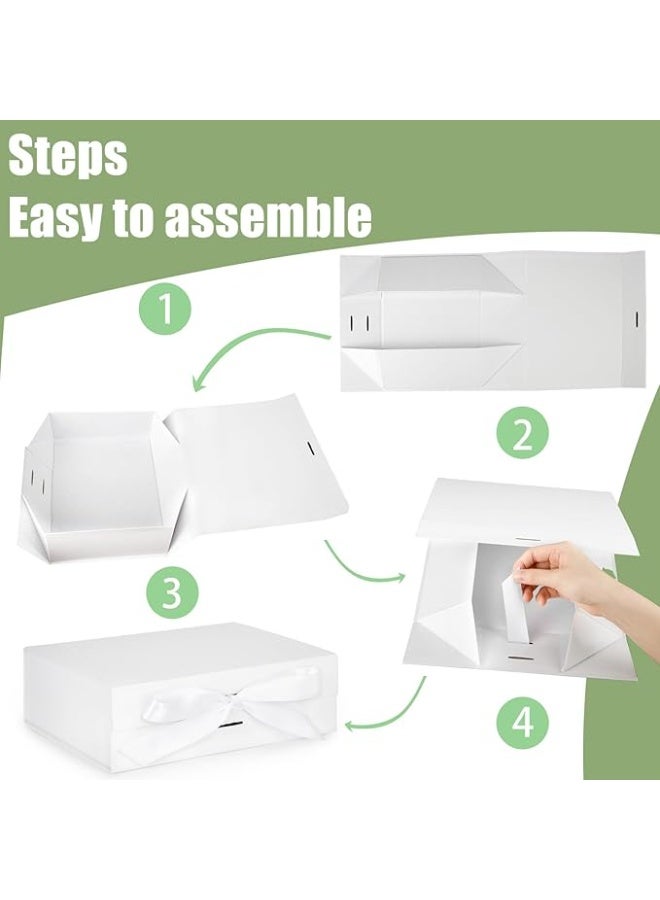 Steps
Easy to assemble

1

2

3

4