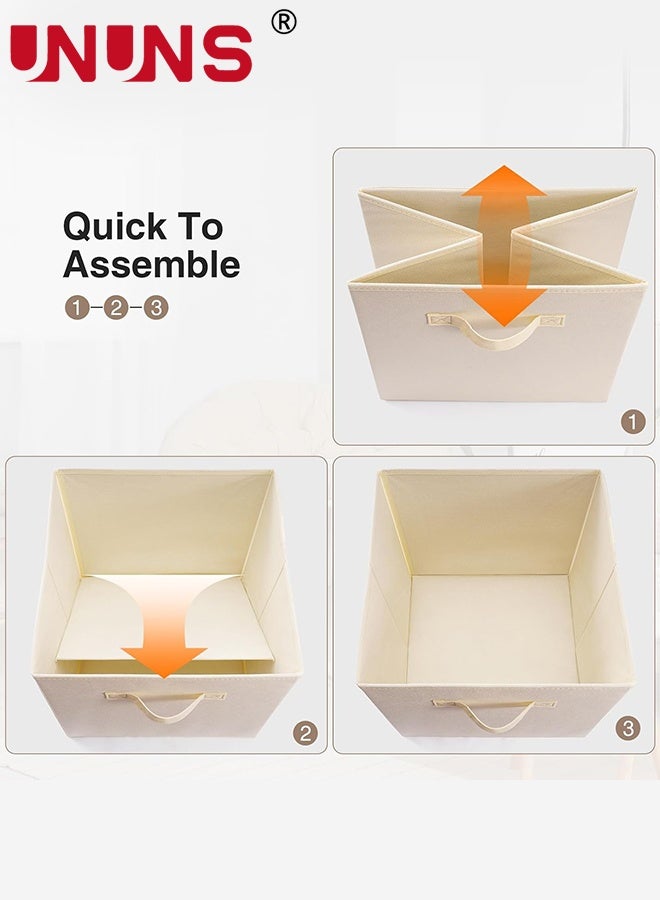 UNUNS ®

Quick To Assemble

1-2-3

1

2

3