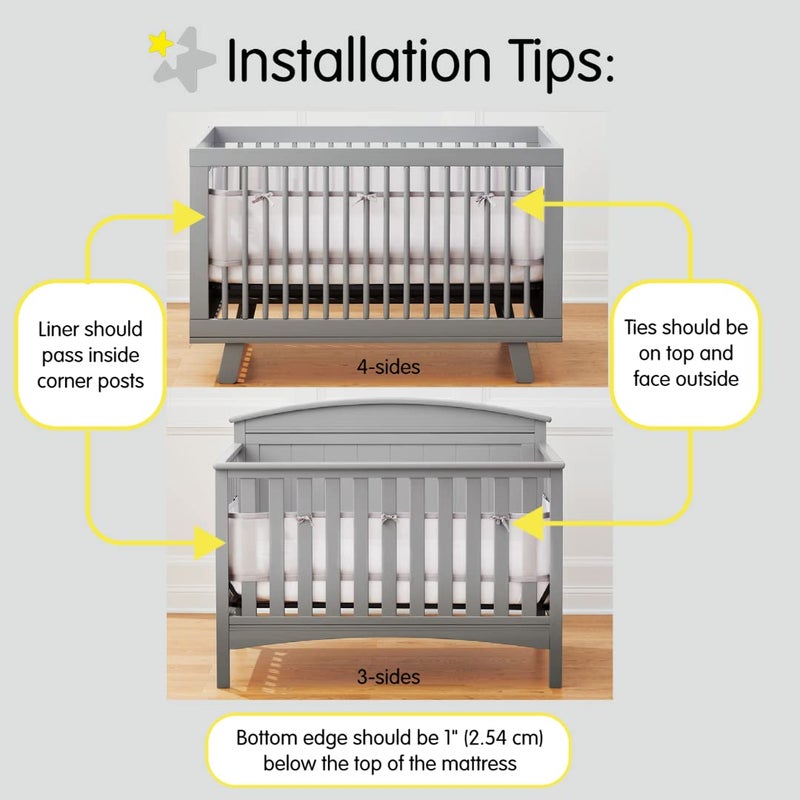 Installation Tips:

Liner should pass inside corner posts

4-sides

Ties should be on top and face outside

3-sides

Bottom edge should be 1" (2.54 cm) below the top of the mattress