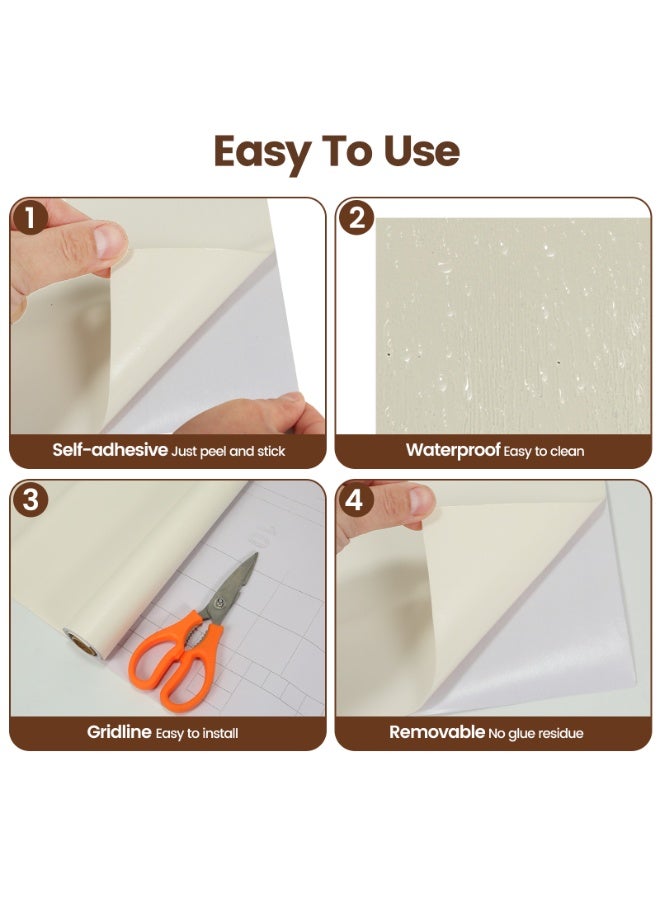 Easy To Use

1

Self-adhesive Just peel and stick

2

Waterproof Easy to clean

3

Gridline Easy to install

4

Removable No glue residue