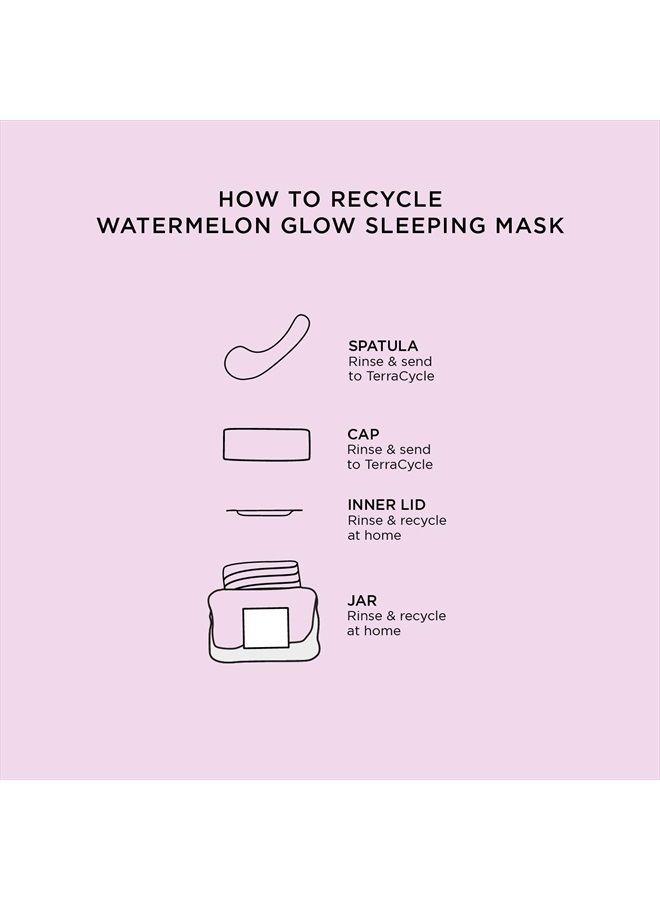 HOW TO RECYCLE
WATERMELON GLOW SLEEPING MASK

SPATULA
Rinse & send to TerraCycle

CAP
Rinse & send to TerraCycle

INNER LID
Rinse & recycle at home

JAR
Rinse & recycle at home