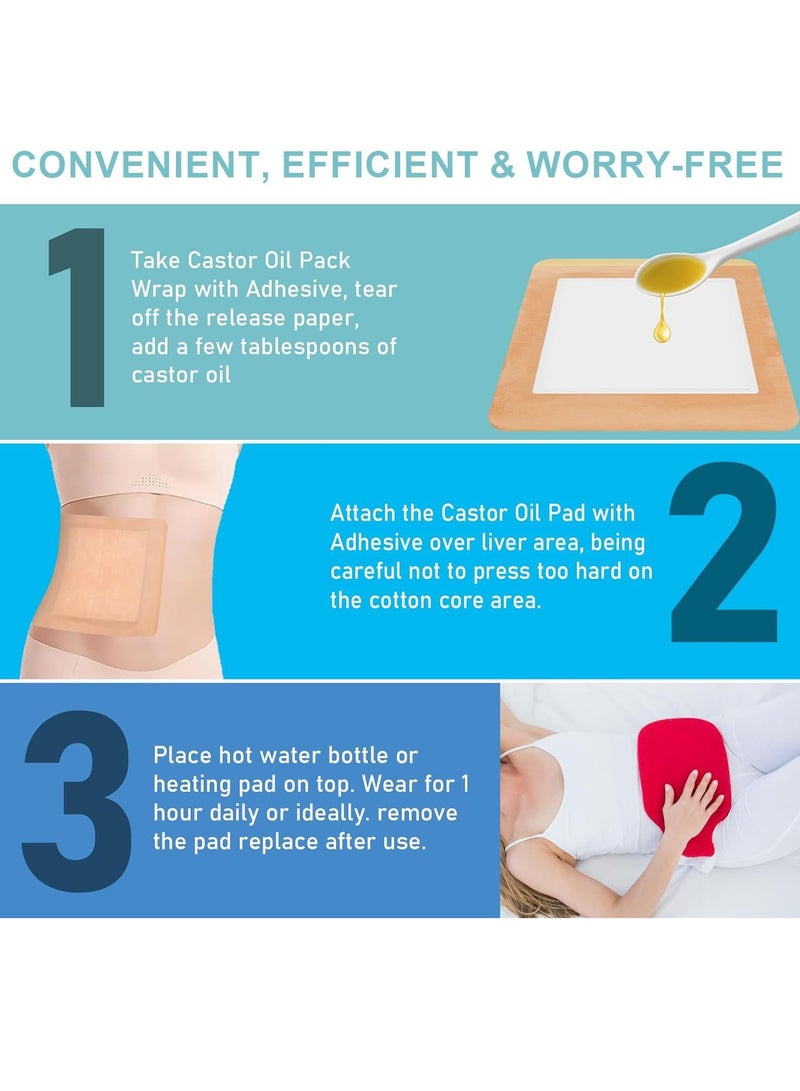 CONVENIENT, EFFICIENT & WORRY-FREE

1

Take Castor Oil Pack Wrap with Adhesive, tear off the release paper, add a few tablespoons of castor oil

Attach the Castor Oil Pad with Adhesive over liver area, being careful not to press too hard on the cotton core area.

2

3

Place hot water bottle or heating pad on top. Wear for 1 hour daily or ideally. remove the pad replace after use.