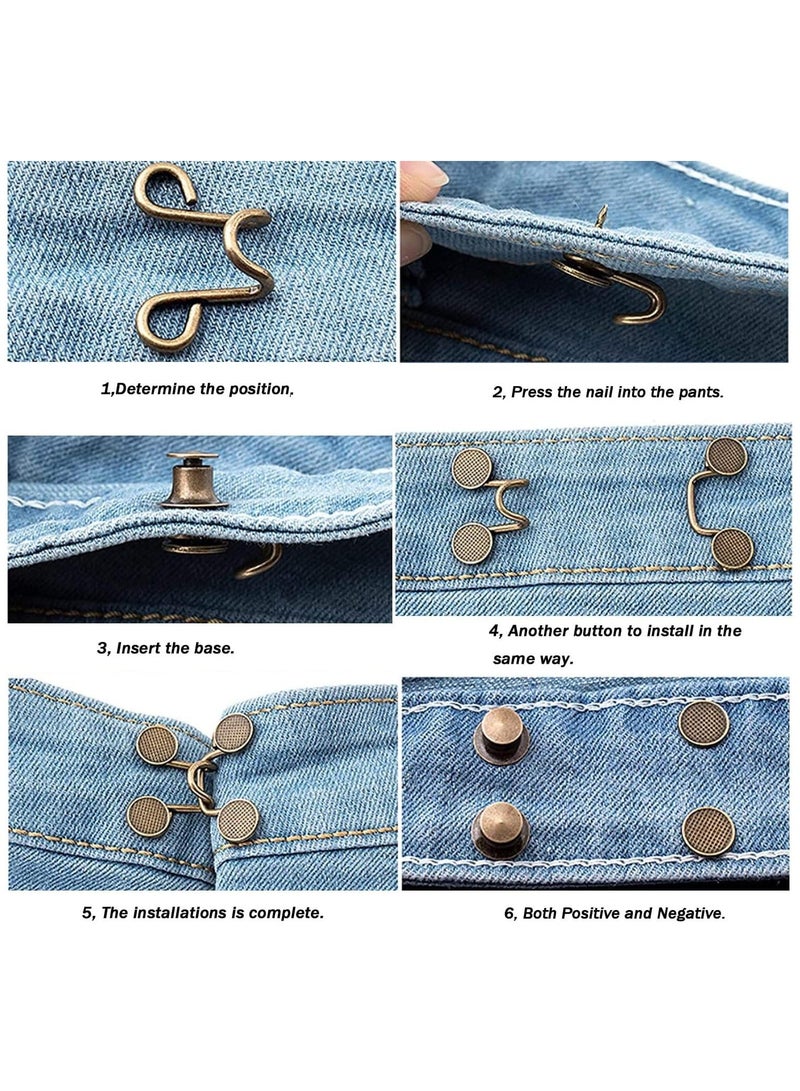 1,Determine the position,

2, Press the nail into the pants.

3, Insert the base.

4, Another button to install in the same way.

5, The installations is complete.

6, Both Positive and Negative.