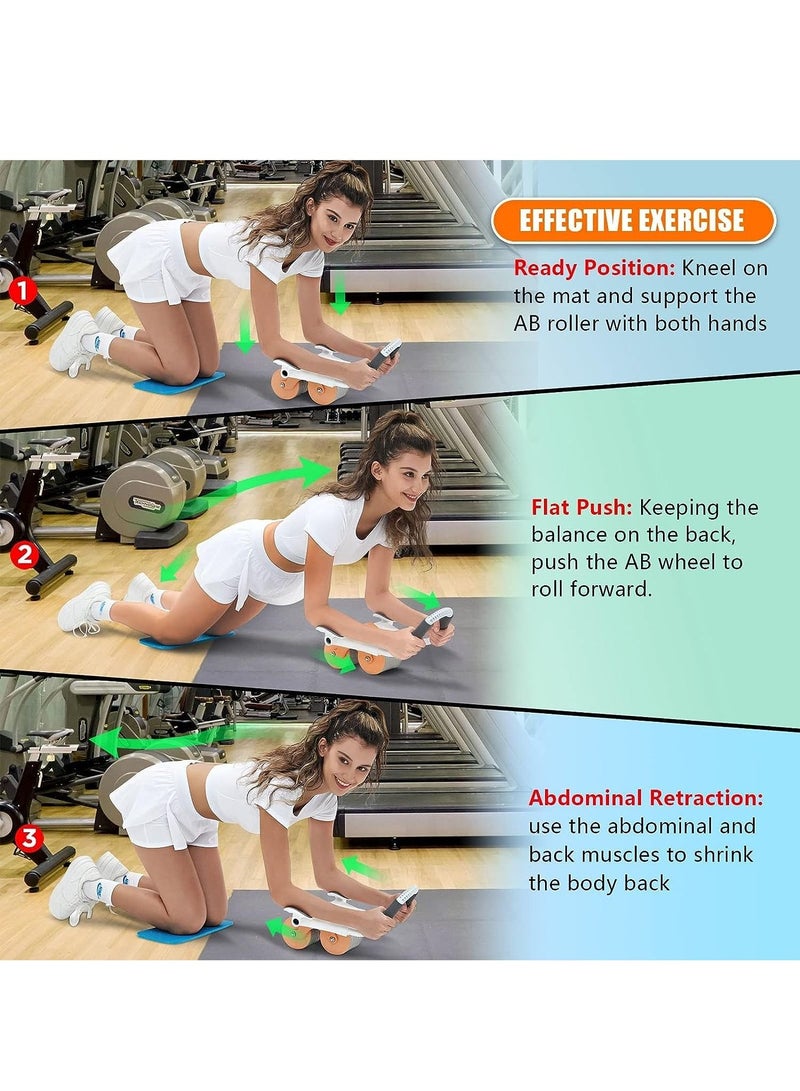 EFFECTIVE EXERCISE

1

Ready Position: Kneel on the mat and support the AB roller with both hands

2

Flat Push: Keeping the balance on the back, push the AB wheel to roll forward.

3

Abdominal Retraction: use the abdominal and back muscles to shrink the body back