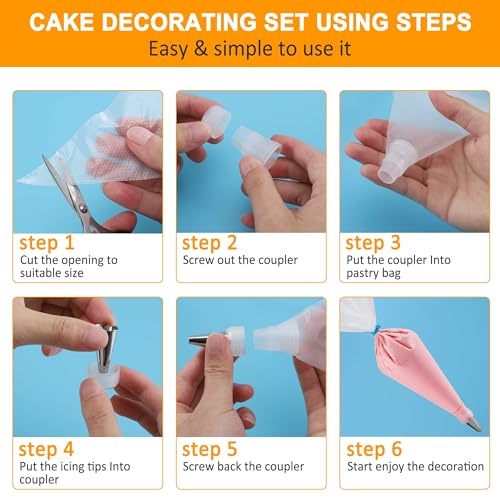 CAKE DECORATING SET USING STEPS
Easy & simple to use it

step 1
Cut the opening to suitable size

step 2
Screw out the coupler

step 3
Put the coupler Into pastry bag

step 4
Put the icing tips Into coupler

step 5
Screw back the coupler

step 6
Start enjoy the decoration