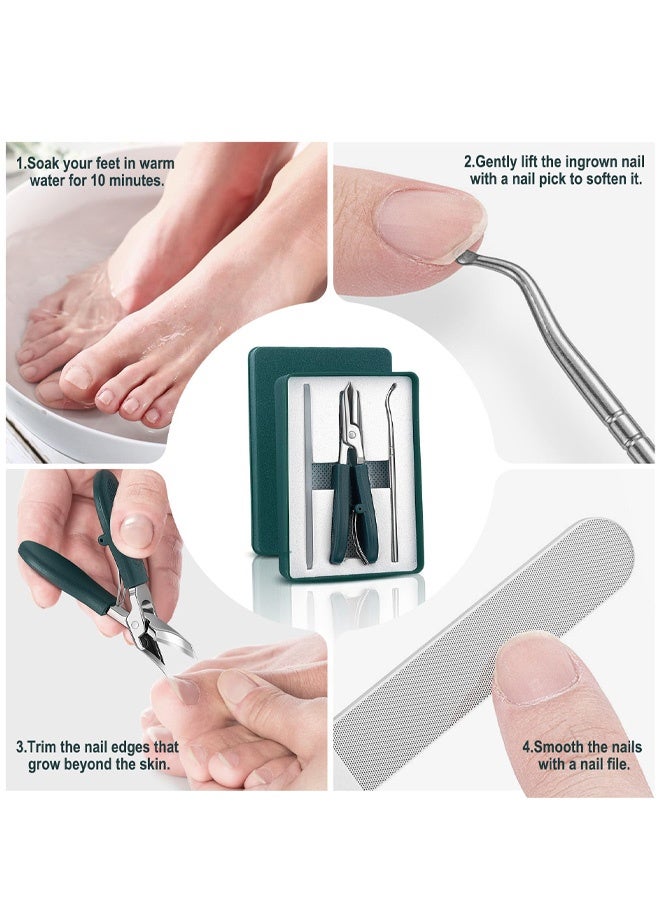 1.Soak your feet in warm water for 10 minutes.

2.Gently lift the ingrown nail with a nail pick to soften it.

3.Trim the nail edges that grow beyond the skin.

4.Smooth the nails with a nail file.