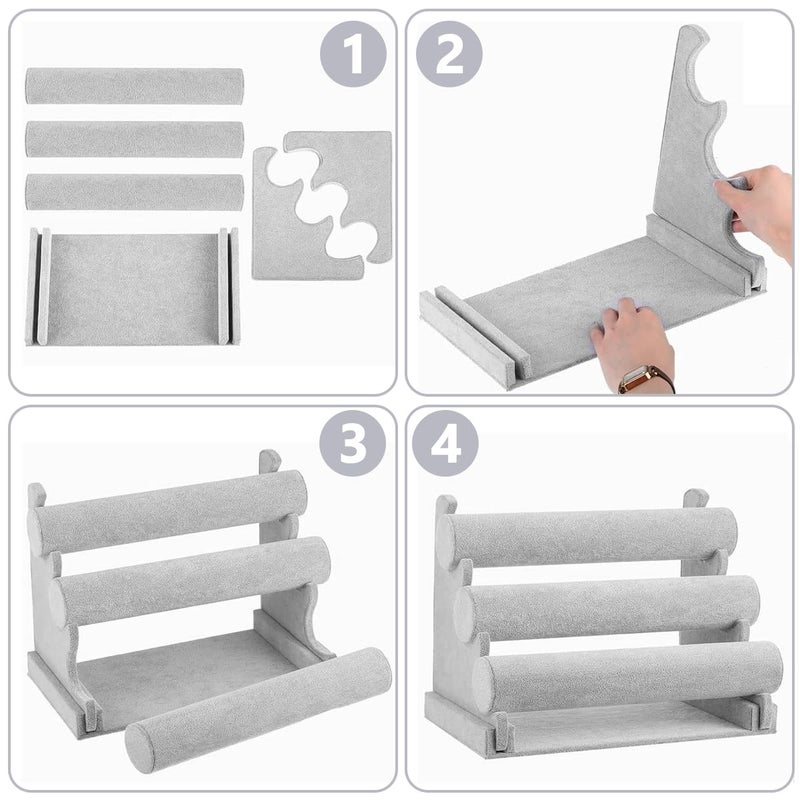 1

2

3

4