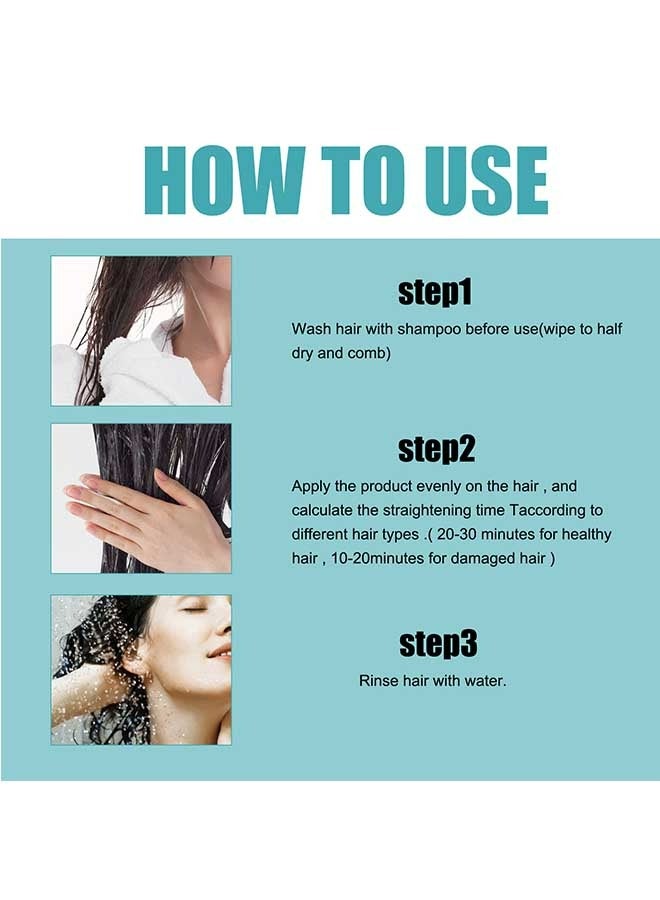 HOW TO USE

step1

Wash hair with shampoo before use(wipe to half dry and comb)

step2

Apply the product evenly on the hair , and calculate the straightening time Taccording to different hair types .( 20-30 minutes for healthy hair , 10-20minutes for damaged hair )

step3

Rinse hair with water.