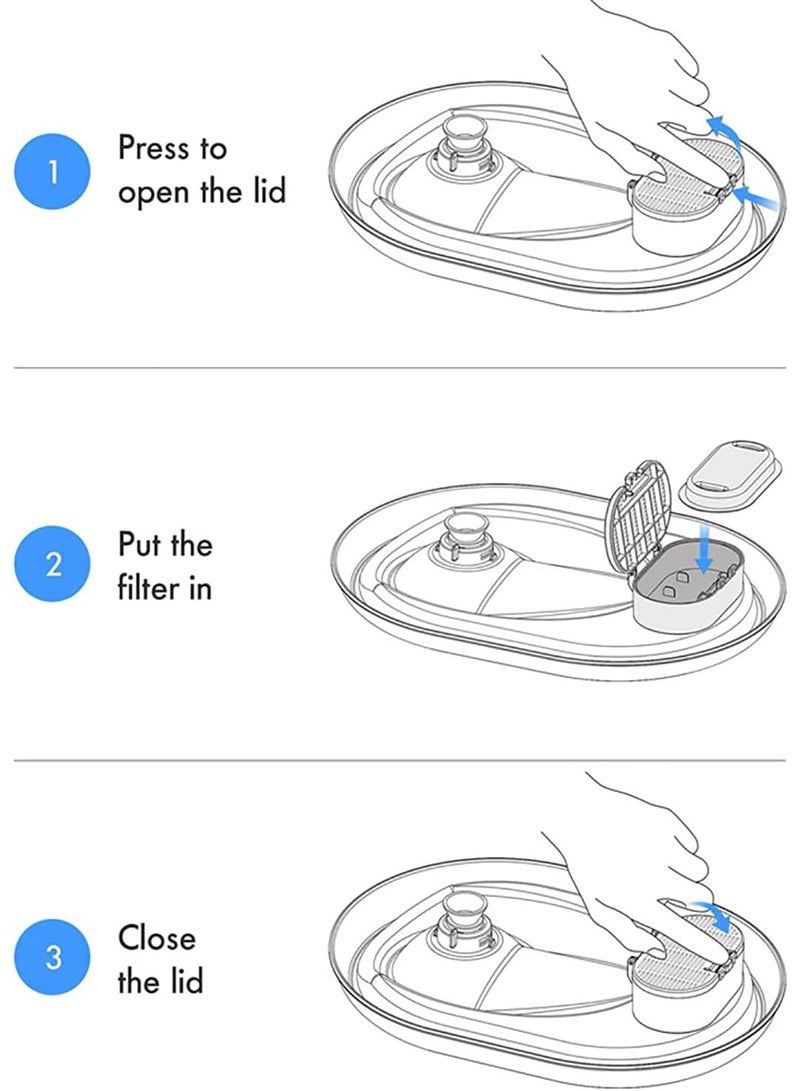 1 Press to open the lid

2 Put the filter in

3 Close the lid