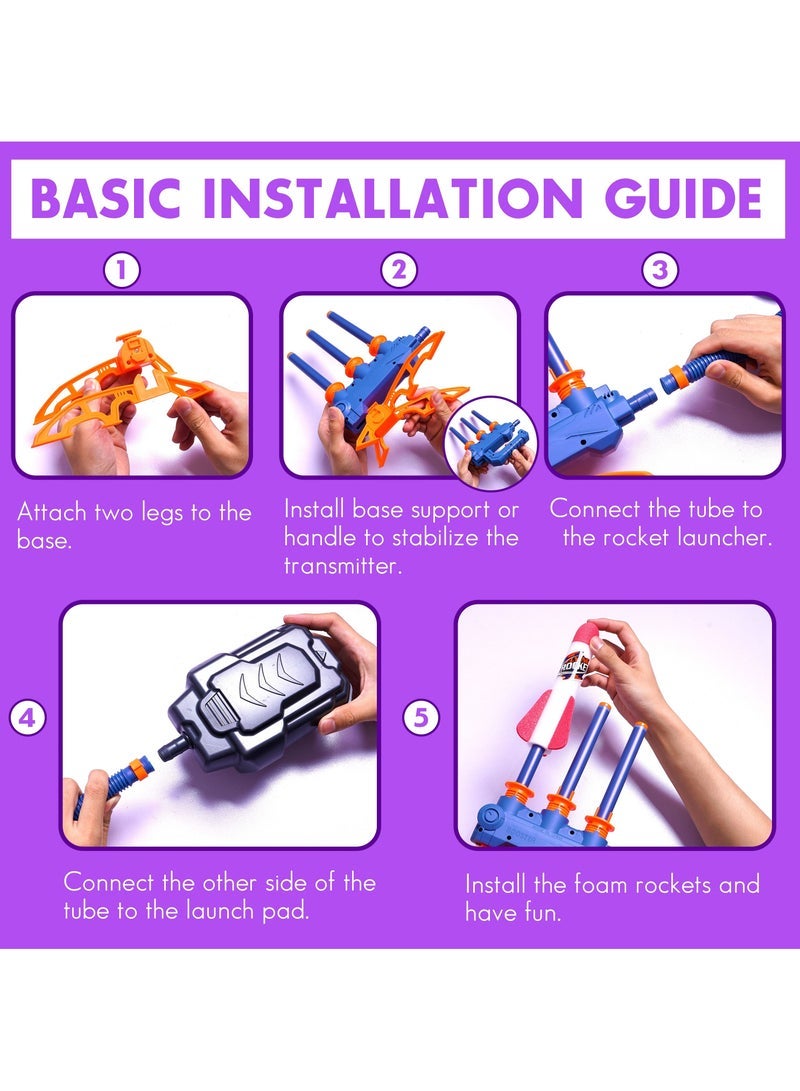 BASIC INSTALLATION GUIDE

1

Attach two legs to the base.

2

Install base support or handle to stabilize the transmitter.

3

Connect the tube to the rocket launcher.

4

Connect the other side of the tube to the launch pad.

5

ROCKET

Install the foam rockets and have fun.