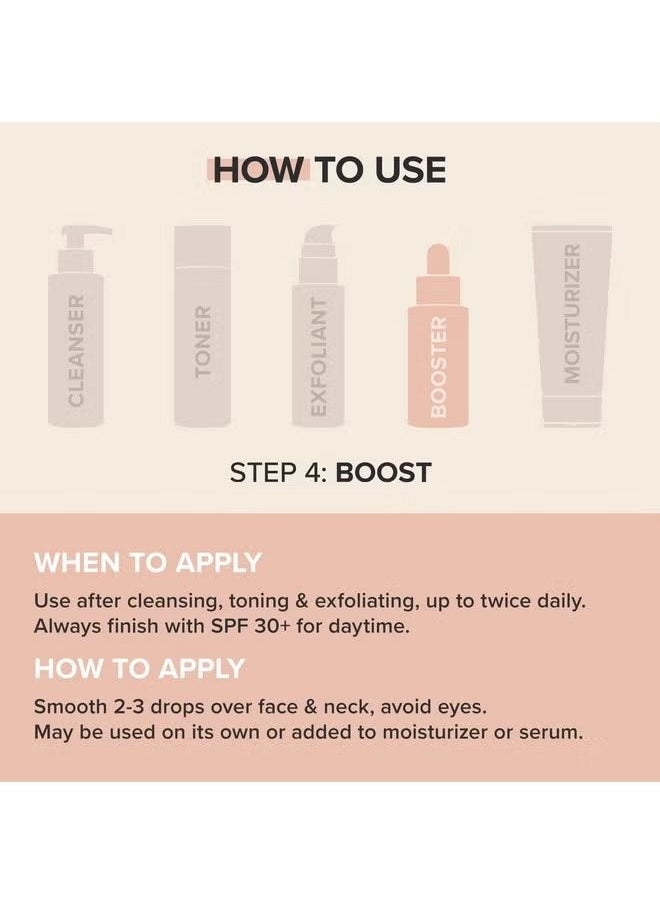 HOW TO USE

CLEANSER

TONER

EXFOLIANT

BOOSTER

MOISTURIZER

STEP 4: BOOST

WHEN TO APPLY

Use after cleansing, toning & exfoliating, up to twice daily. Always finish with SPF 30+ for daytime.

HOW TO APPLY

Smooth 2-3 drops over face & neck, avoid eyes. May be used on its own or added to moisturizer or serum.