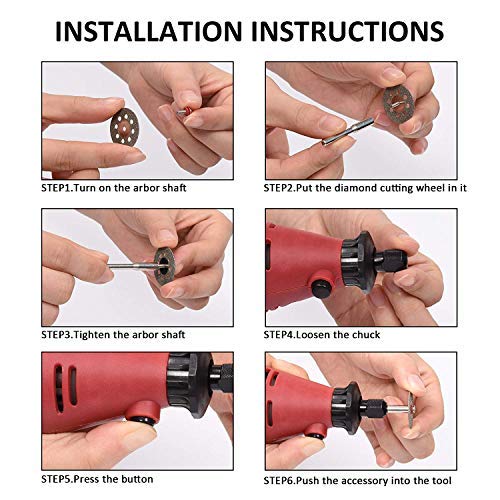 INSTALLATION INSTRUCTIONS

STEP1.Turn on the arbor shaft

STEP2.Put the diamond cutting wheel in it

STEP3.Tighten the arbor shaft

STEP4.Loosen the chuck

STEP5.Press the button

STEP6.Push the accessory into the tool