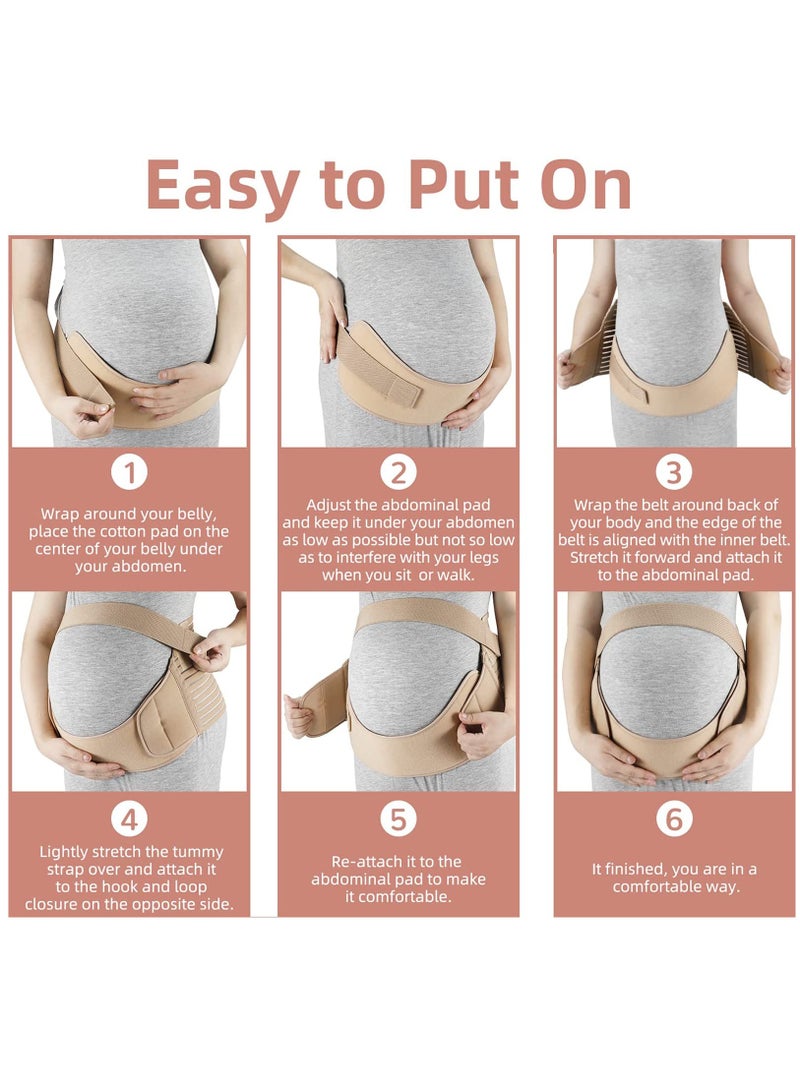 Easy to Put On

1

Wrap around your belly, place the cotton pad on the center of your belly under your abdomen.

2

Adjust the abdominal pad and keep it under your abdomen as low as possible but not so low as to interfere with your legs when you sit or walk.

3

Wrap the belt around back of your body and the edge of the belt is aligned with the inner belt. Stretch it forward and attach it to the abdominal pad.

4

Lightly stretch the tummy strap over and attach it to the hook and loop closure on the opposite side.

5

Re-attach it to the abdominal pad to make it comfortable.

6

It finished, you are in a comfortable way.