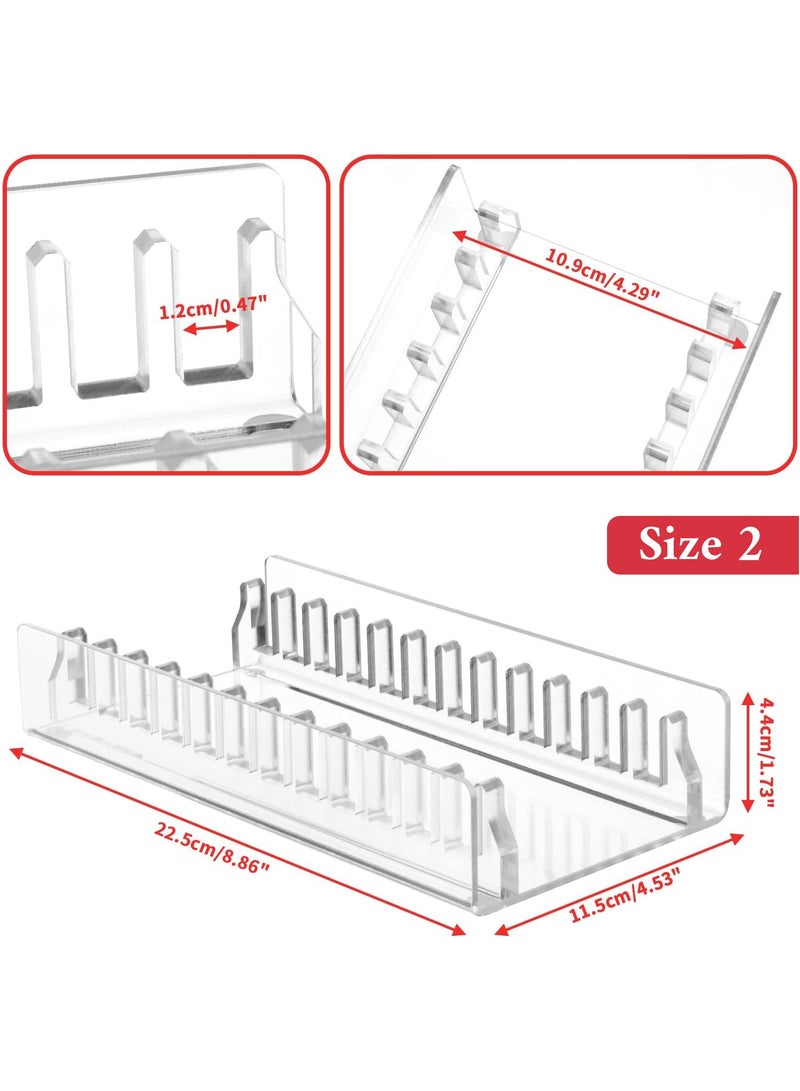 1.2cm/0.47"

10.9cm/4.29"

Size 2

4.4cm/1.73"

22.5cm/8.86"

11.5cm/4.53"