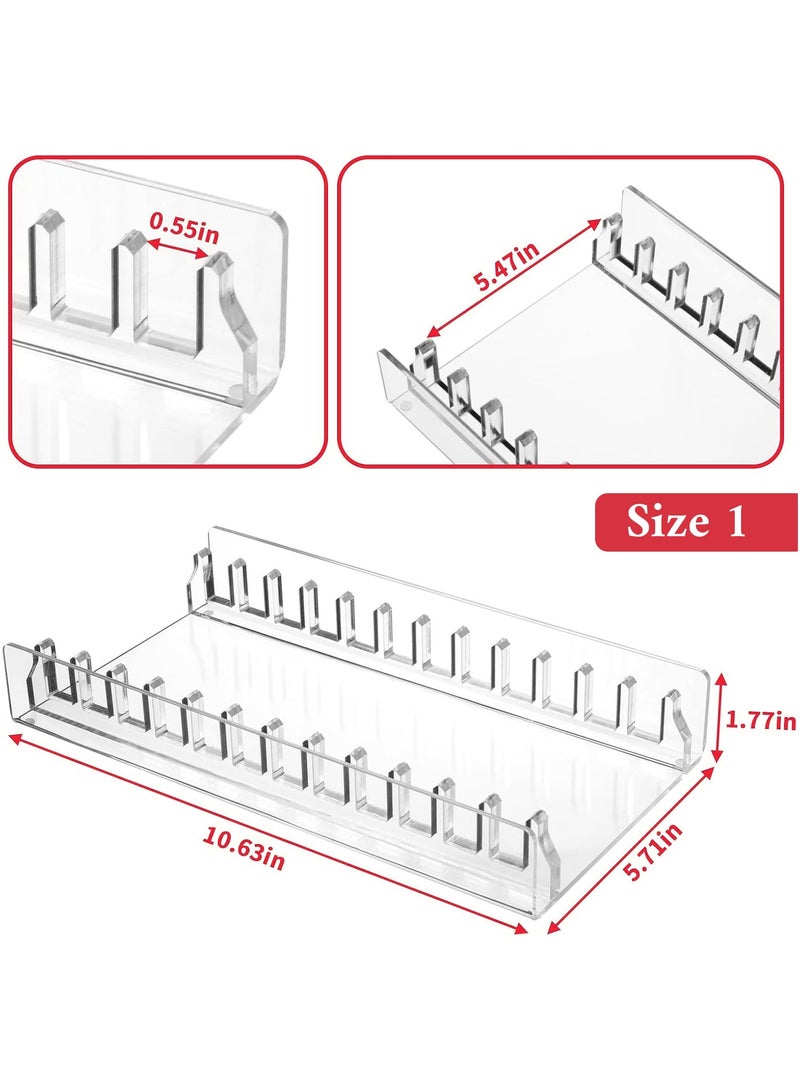 0.55in

5.47in

Size 1

1.77in

10.63in

5.71in