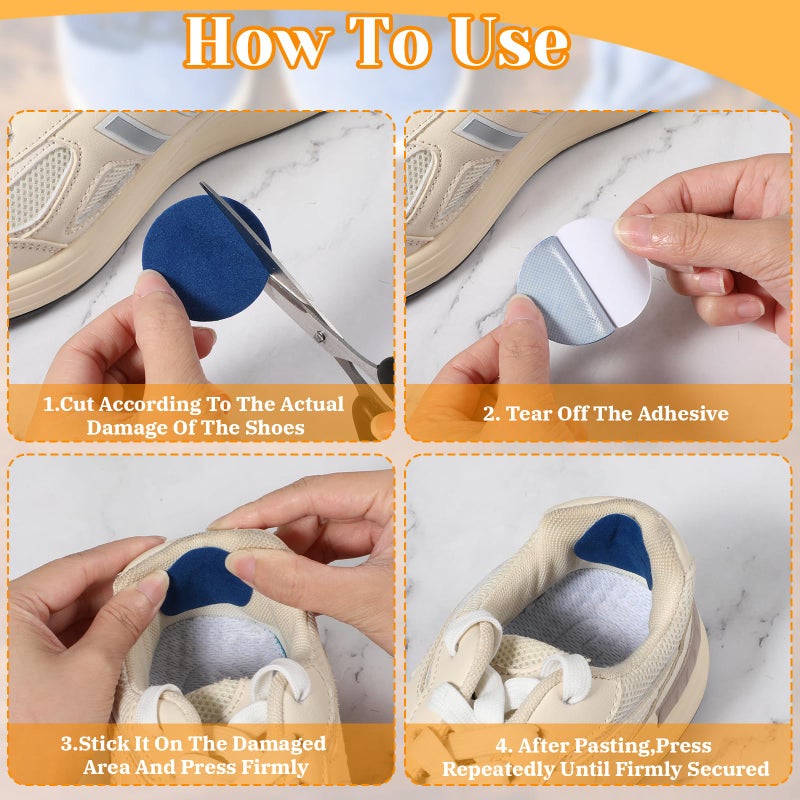 How To Use

1.Cut According To The Actual Damage Of The Shoes

2. Tear Off The Adhesive

3.Stick It On The Damaged Area And Press Firmly

4. After Pasting,Press Repeatedly Until Firmly Secured