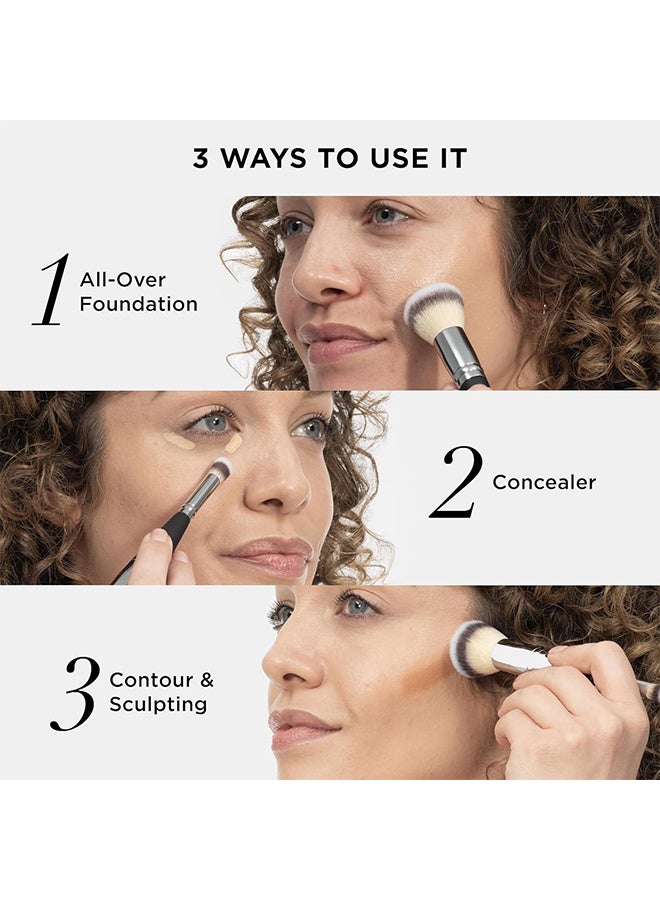 3 WAYS TO USE IT

1 All-Over Foundation

2 Concealer

3 Contour & Sculpting