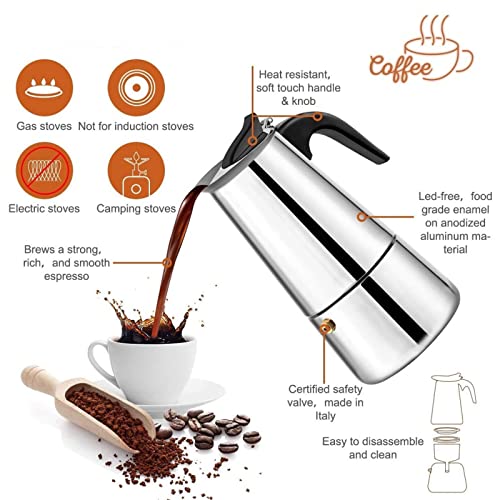 Coffee

Gas stoves Not for induction stoves

Electric stoves Camping stoves

Heat resistant, soft touch handle & knob

Led-free, food grade enamel on anodized aluminum material

Brews a strong, rich, and smooth espresso

Certified safety valve, made in Italy

Easy to disassemble and clean