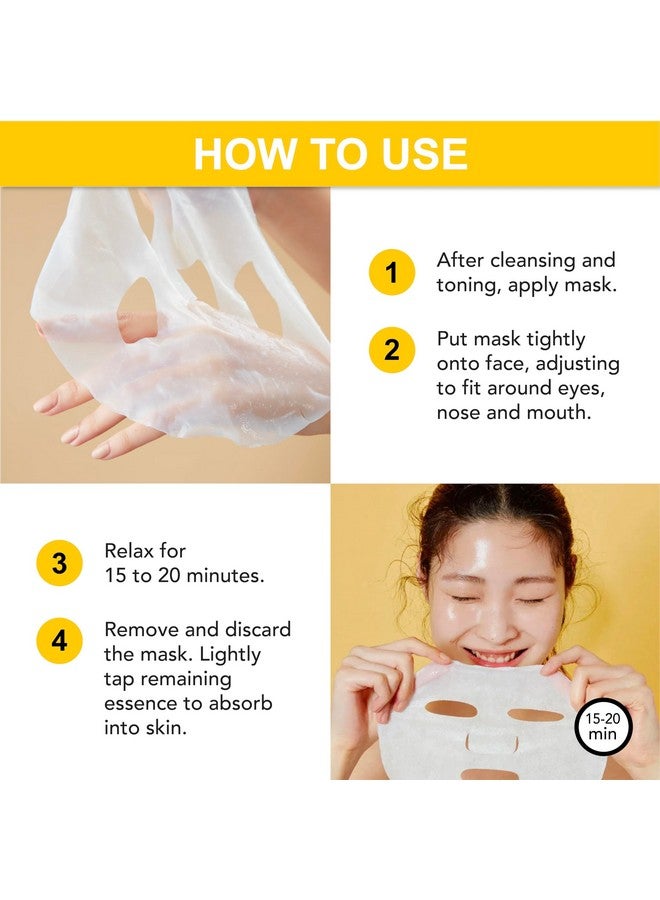 HOW TO USE

1 After cleansing and toning, apply mask.

2 Put mask tightly onto face, adjusting to fit around eyes, nose and mouth.

3 Relax for 15 to 20 minutes.

4 Remove and discard the mask. Lightly tap remaining essence to absorb into skin.

15-20 min