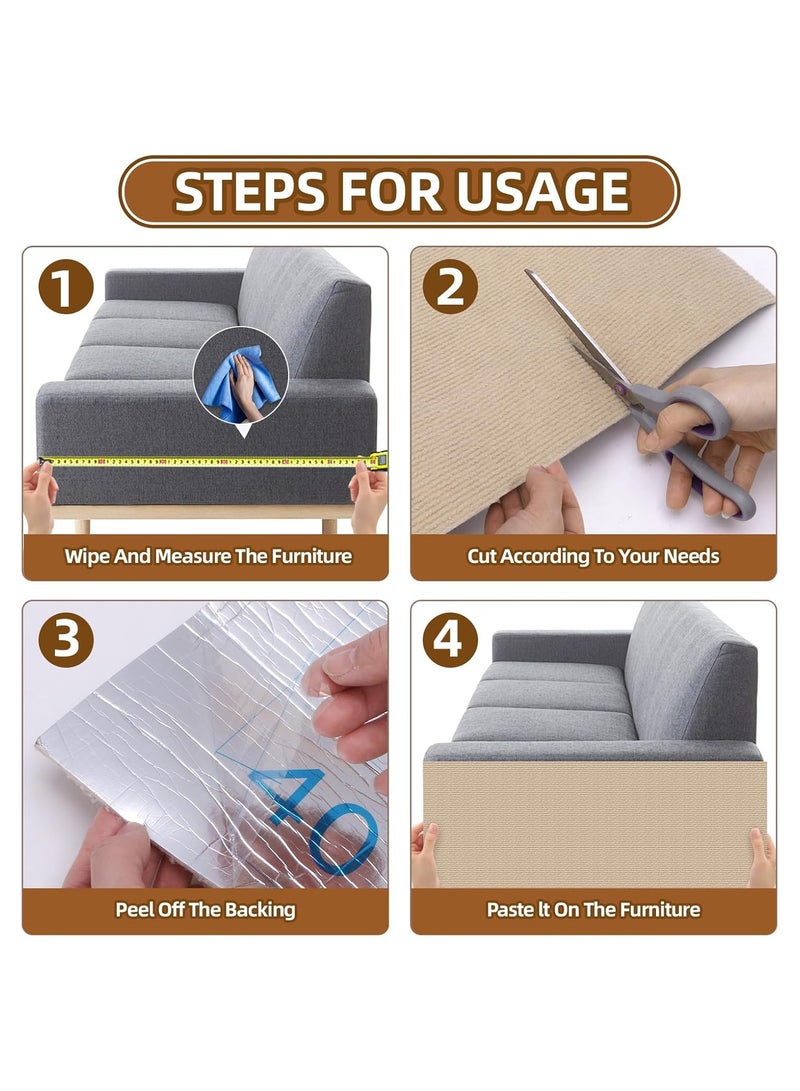 STEPS FOR USAGE

1

Wipe And Measure The Furniture

2

Cut According To Your Needs

3

40

Peel Off The Backing

4

Paste It On The Furniture