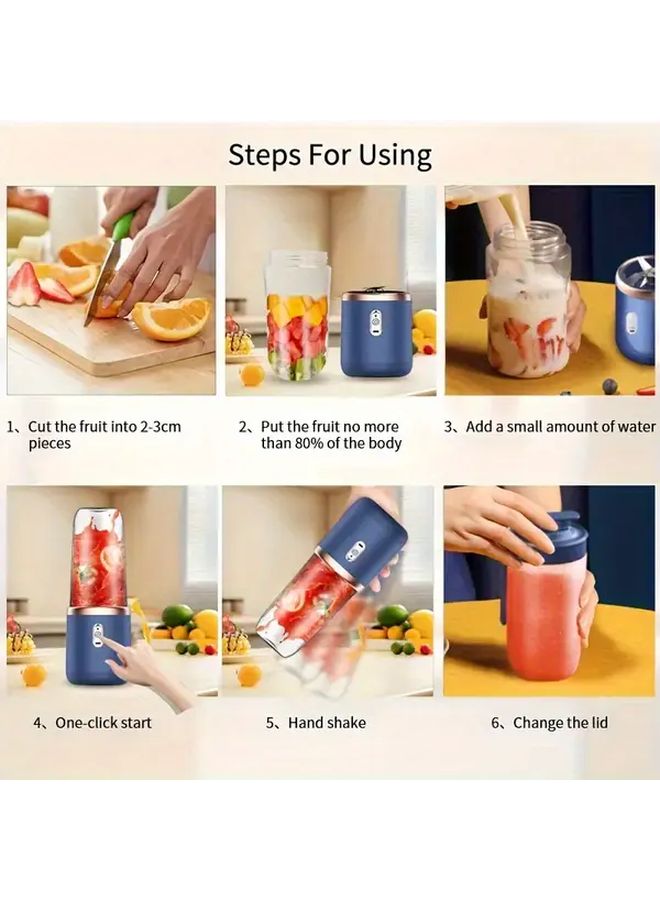 Steps For Using

1、Cut the fruit into 2-3cm pieces

2、Put the fruit no more than 80% of the body

3、Add a small amount of water

4、One-click start

5、Hand shake

6、Change the lid