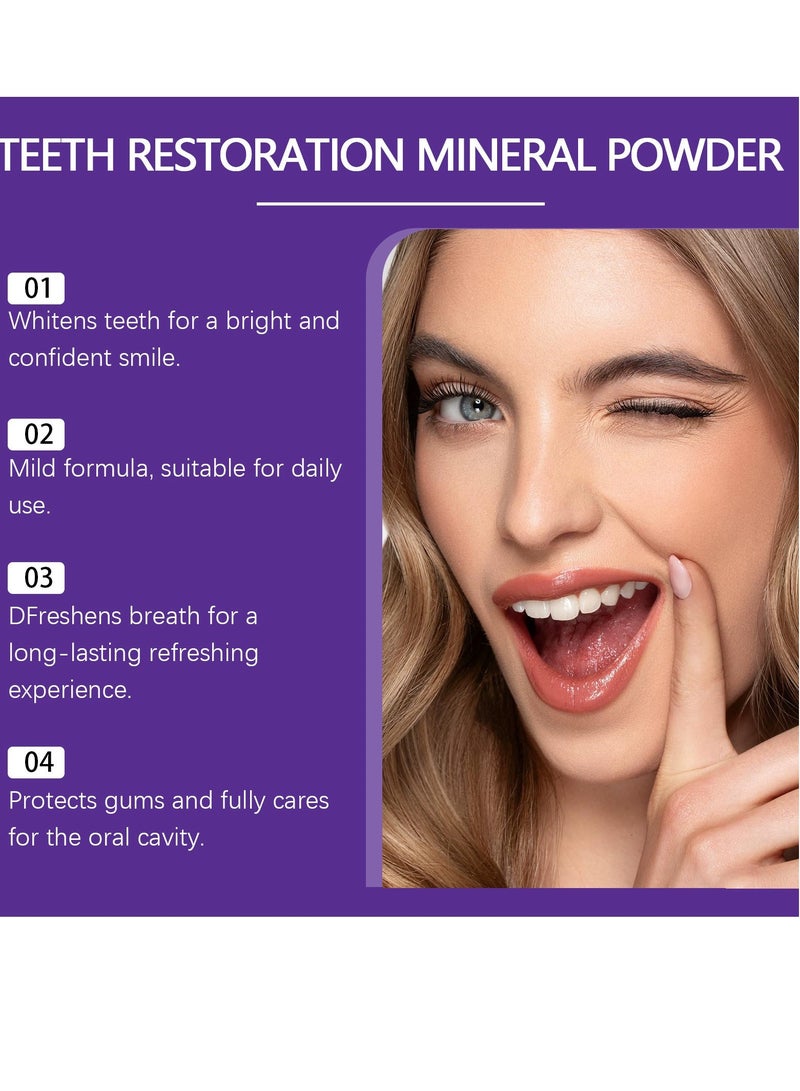 TEETH RESTORATION MINERAL POWDER

01
Whitens teeth for a bright and confident smile.

02
Mild formula, suitable for daily use.

03
DFreshens breath for a long-lasting refreshing experience.

04
Protects gums and fully cares for the oral cavity.