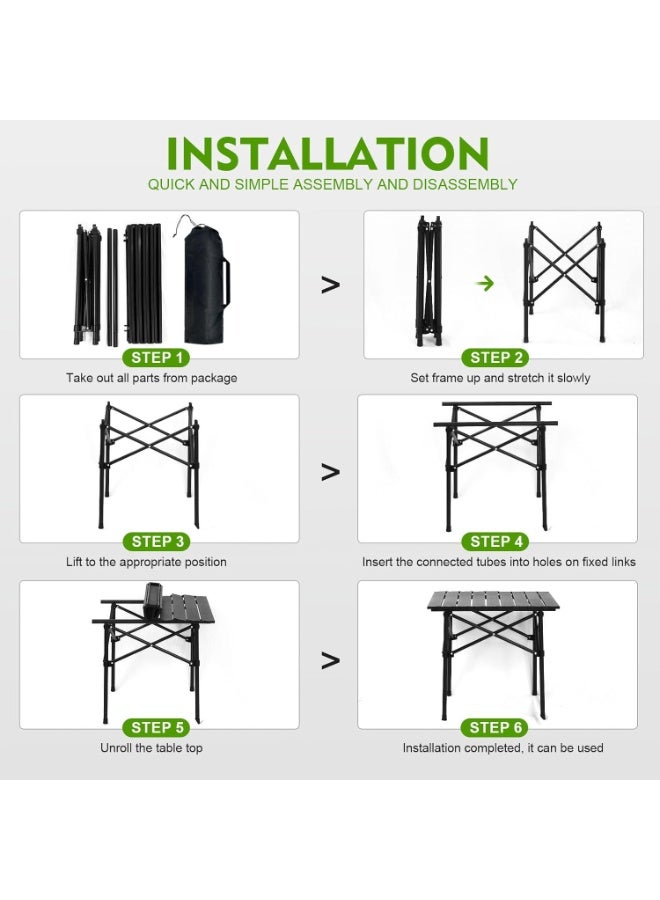 INSTALLATION
QUICK AND SIMPLE ASSEMBLY AND DISASSEMBLY

STEP 1
Take out all parts from package

>

STEP 2
Set frame up and stretch it slowly

STEP 3
Lift to the appropriate position

>

STEP 4
Insert the connected tubes into holes on fixed links

STEP 5
Unroll the table top

>

STEP 6
Installation completed, it can be used