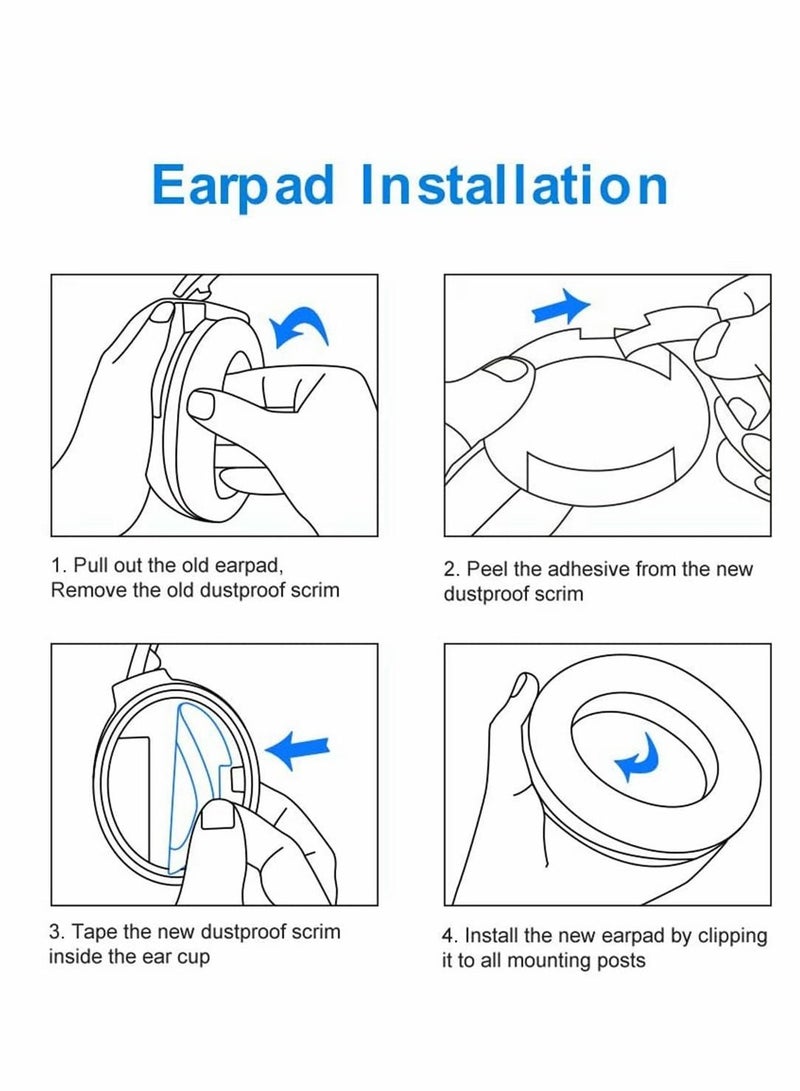 Earpad Installation

1. Pull out the old earpad,
Remove the old dustproof scrim

2. Peel the adhesive from the new dustproof scrim

3. Tape the new dustproof scrim inside the ear cup

4. Install the new earpad by clipping it to all mounting posts