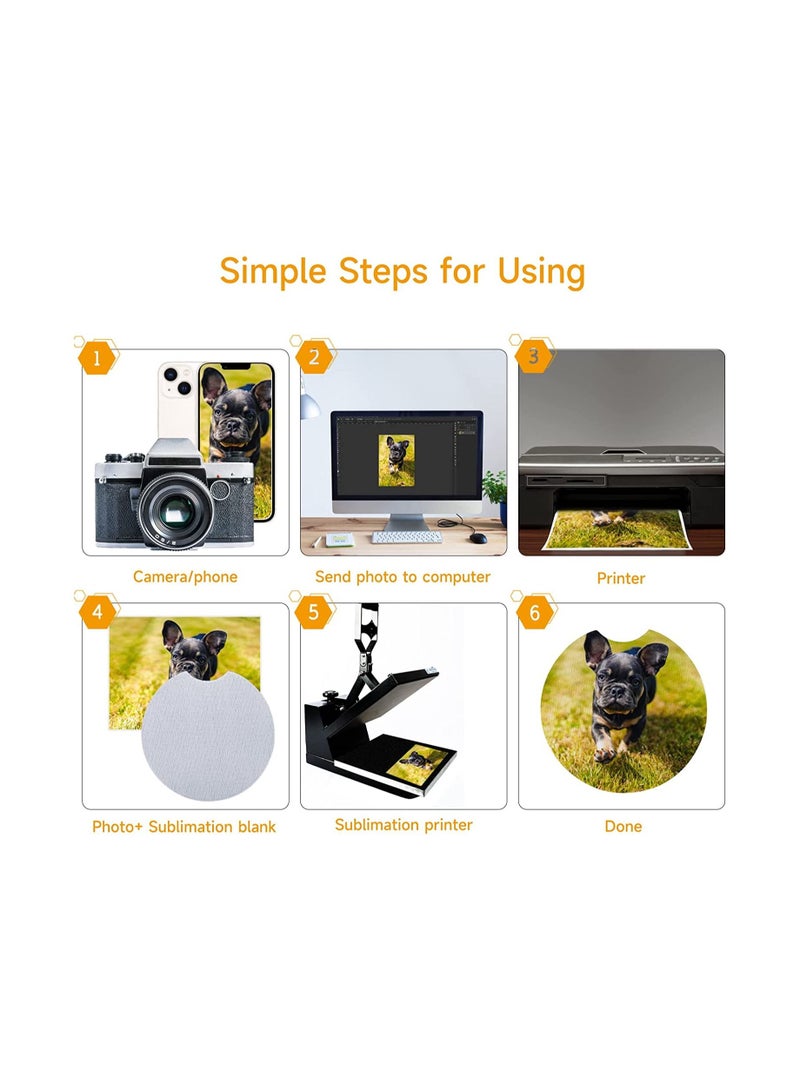 Simple Steps for Using

1

Camera/phone

2

Send photo to computer

3

Printer

4

Photo+ Sublimation blank

5

Sublimation printer

6

Done