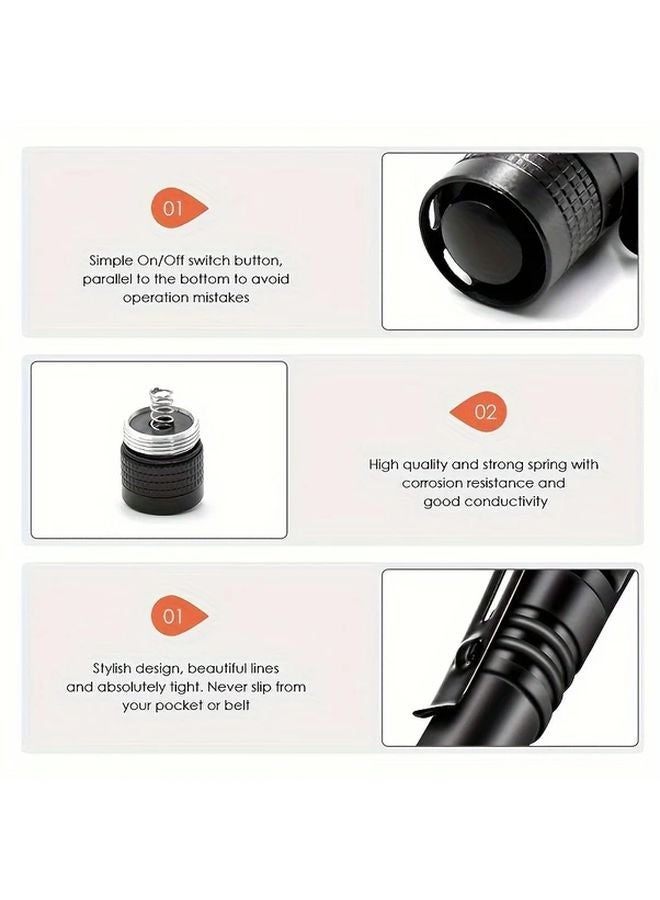 01

Simple On/Off switch button, parallel to the bottom to avoid operation mistakes

02

High quality and strong spring with corrosion resistance and good conductivity

01

Stylish design, beautiful lines and absolutely tight. Never slip from your pocket or belt