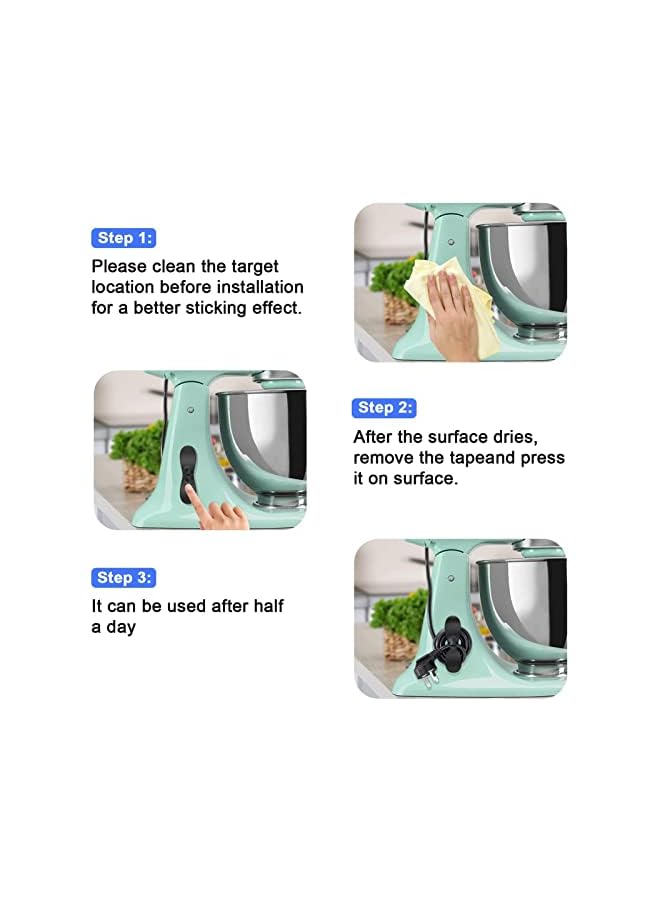 Step 1:
Please clean the target location before installation for a better sticking effect.

Step 2:
After the surface dries, remove the tapeand press it on surface.

Step 3:
It can be used after half a day