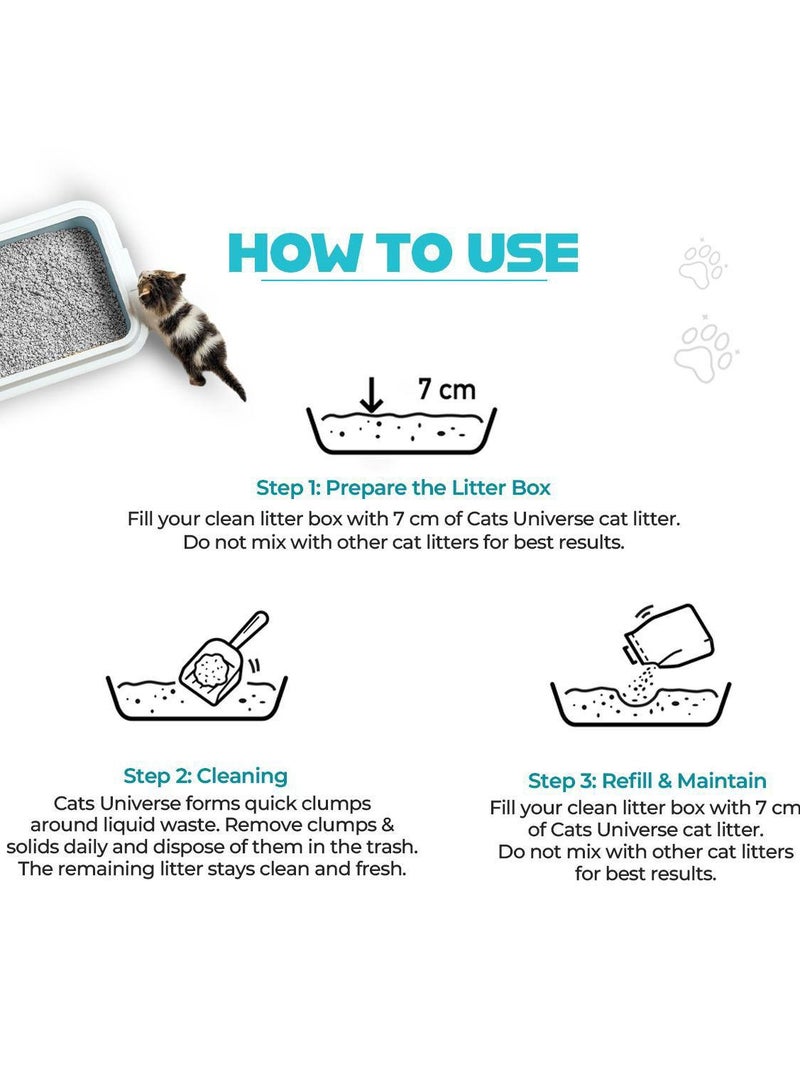 HOW TO USE

7 cm

Step 1: Prepare the Litter Box
Fill your clean litter box with 7 cm of Cats Universe cat litter. Do not mix with other cat litters for best results.

Step 2: Cleaning
Cats Universe forms quick clumps around liquid waste. Remove clumps & solids daily and dispose of them in the trash. The remaining litter stays clean and fresh.

Step 3: Refill & Maintain
Fill your clean litter box with 7 cm of Cats Universe cat litter. Do not mix with other cat litters for best results.