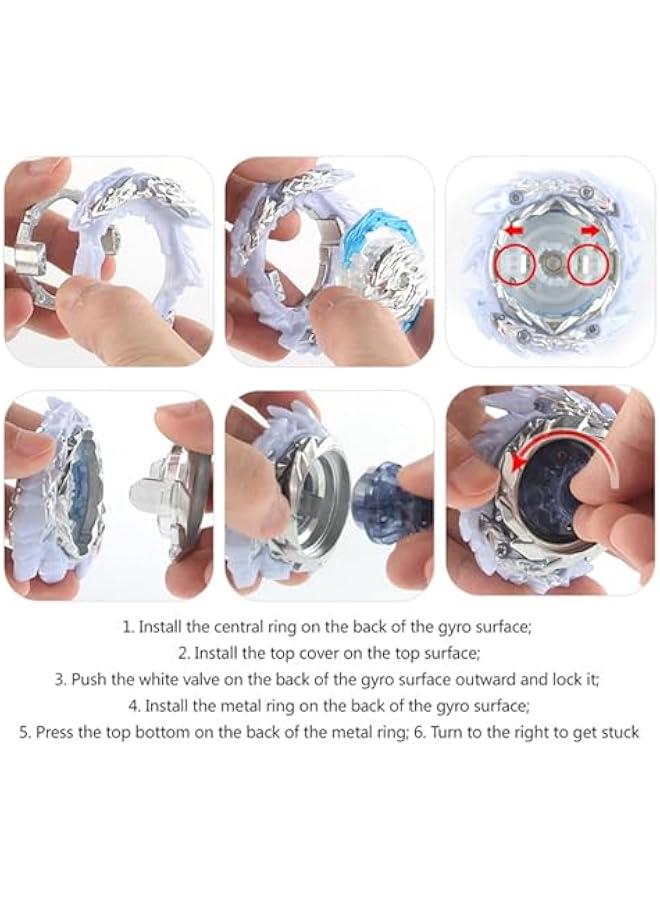 1. Install the central ring on the back of the gyro surface;
2. Install the top cover on the top surface;
3. Push the white valve on the back of the gyro surface outward and lock it;
4. Install the metal ring on the back of the gyro surface;
5. Press the top bottom on the back of the metal ring; 6. Turn to the right to get stuck