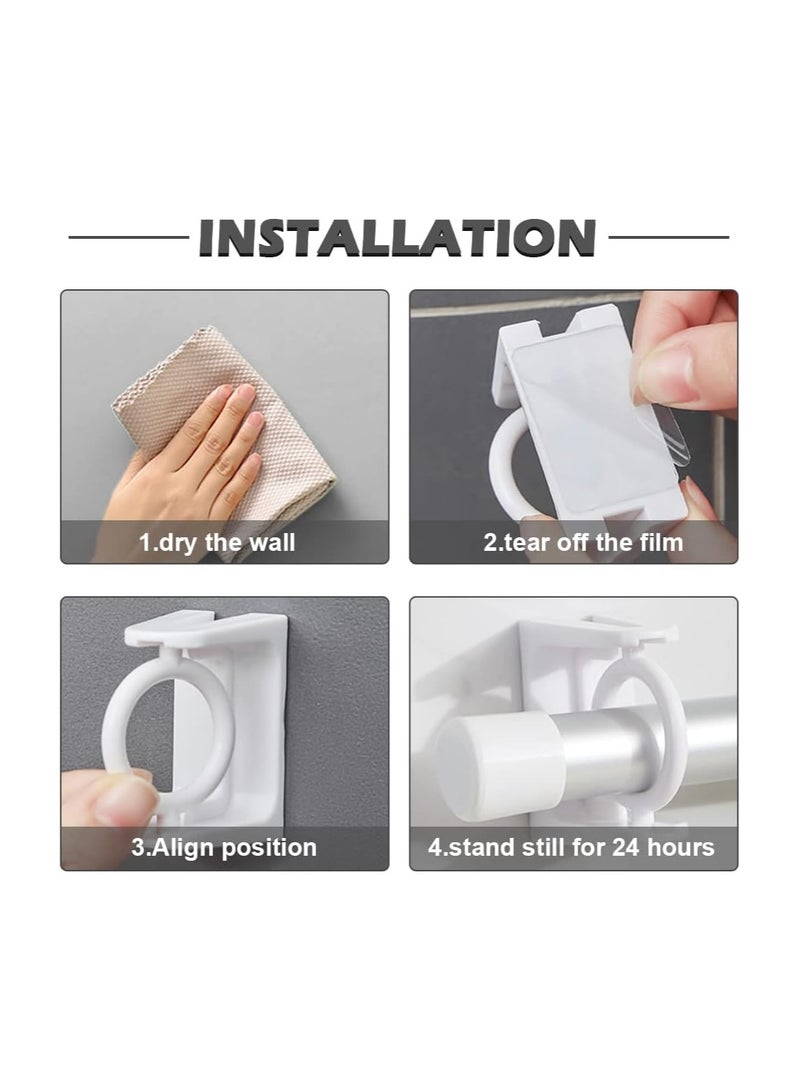 INSTALLATION

1.dry the wall

2.tear off the film

3.Align position

4.stand still for 24 hours