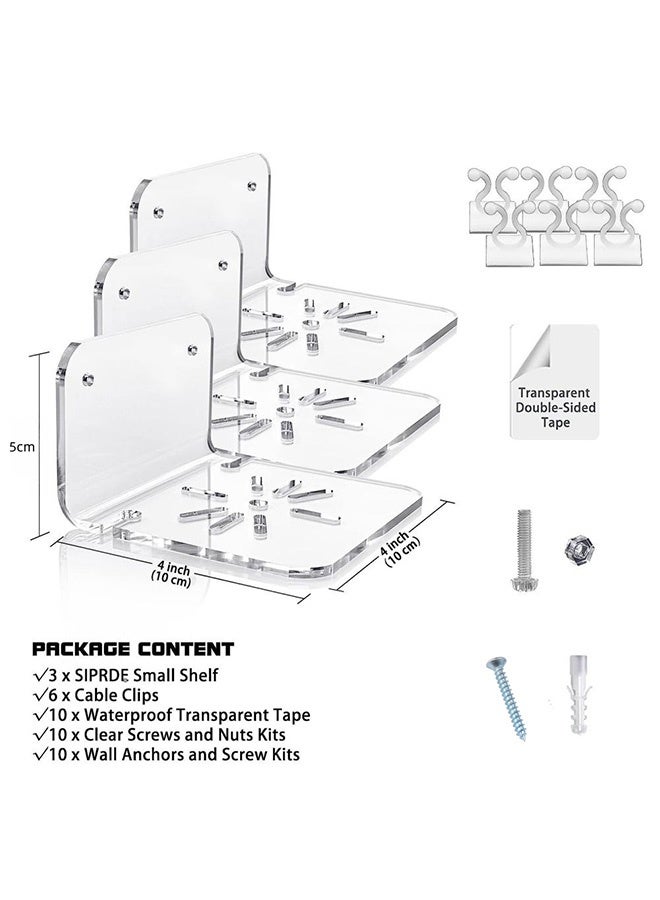 5cm

4 inch
(10 cm)

4 inch
(10 cm)

Transparent
Double-Sided
Tape

PACKAGE CONTENT
√3 x SIPRDE Small Shelf
√6 x Cable Clips
√10 x Waterproof Transparent Tape
√10 x Clear Screws and Nuts Kits
√10 x Wall Anchors and Screw Kits