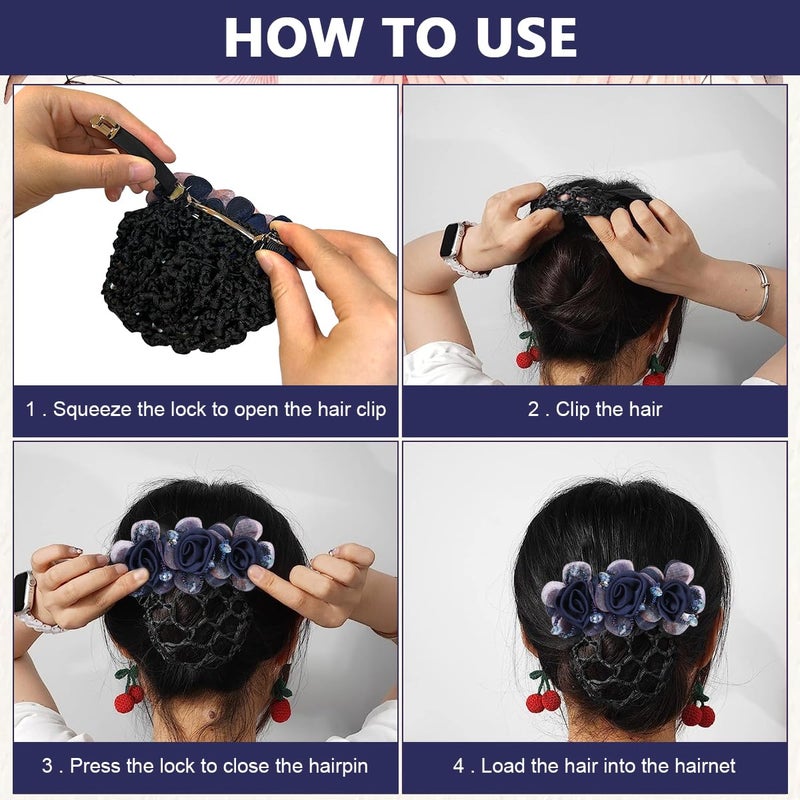 HOW TO USE

1 . Squeeze the lock to open the hair clip

2 . Clip the hair

3 . Press the lock to close the hairpin

4 . Load the hair into the hairnet