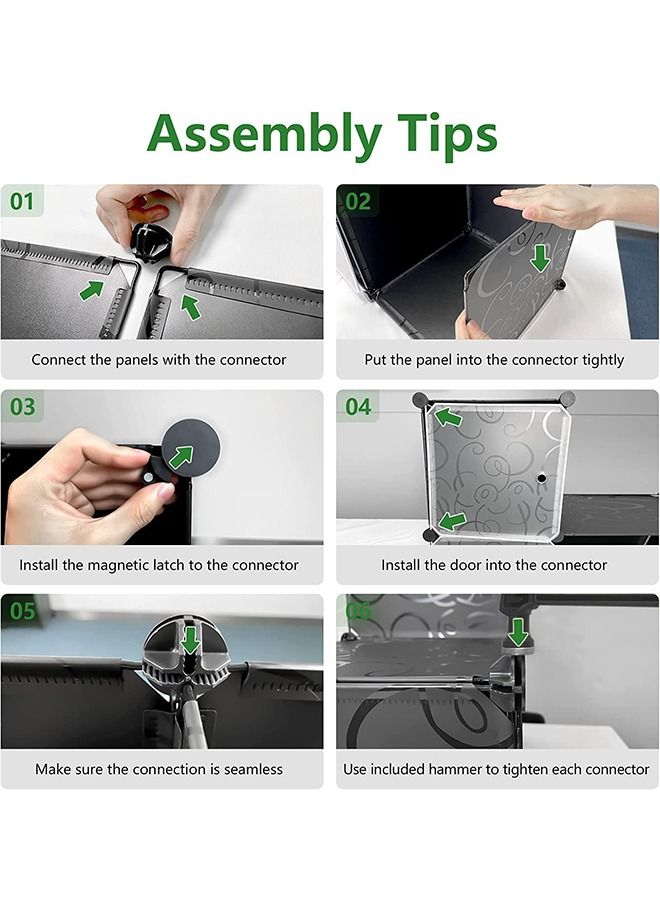 Assembly Tips

01
Connect the panels with the connector

02
Put the panel into the connector tightly

03
Install the magnetic latch to the connector

04
Install the door into the connector

05
Make sure the connection is seamless

06
Use included hammer to tighten each connector