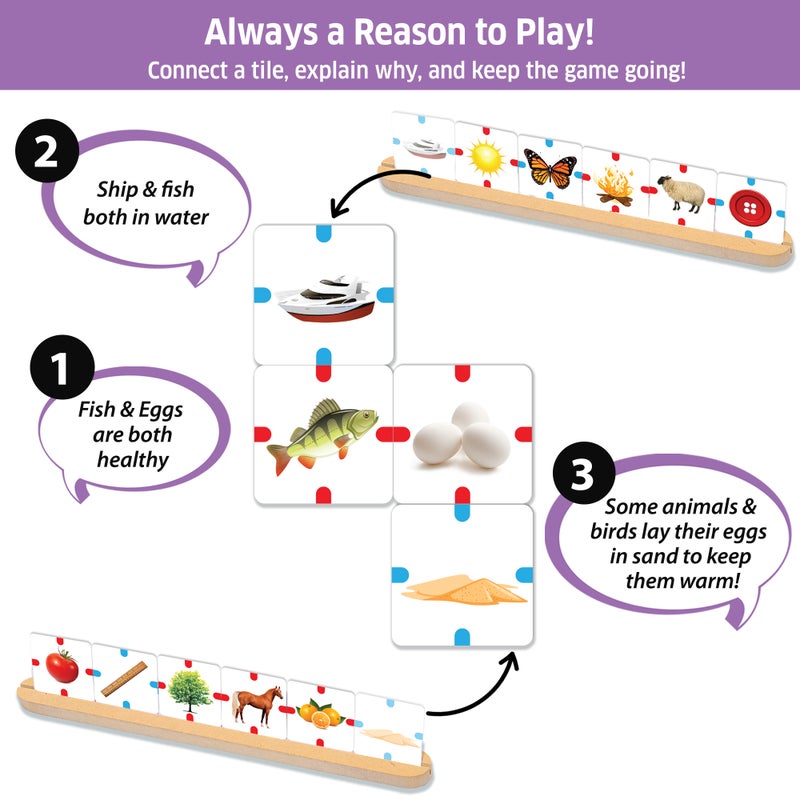 Always a Reason to Play!
Connect a tile, explain why, and keep the game going!

2
Ship & fish both in water

1
Fish & Eggs are both healthy

3
Some animals & birds lay their eggs in sand to keep them warm!