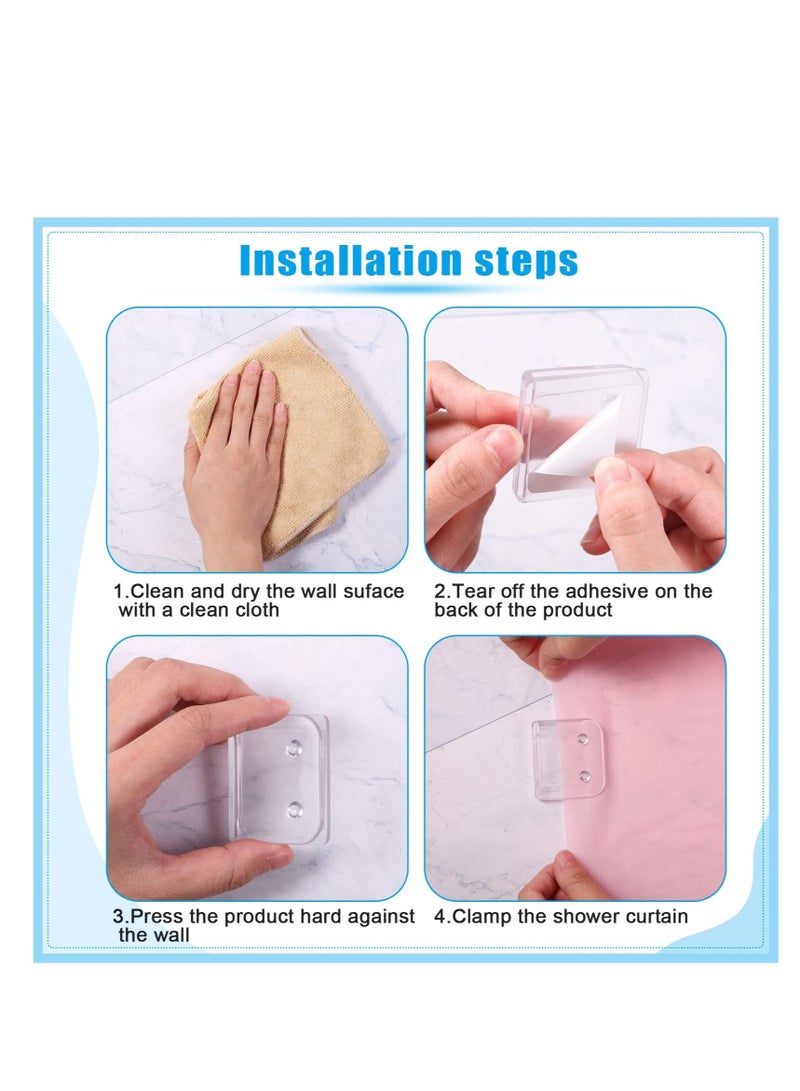 Installation steps

1.Clean and dry the wall suface with a clean cloth

2.Tear off the adhesive on the back of the product

3.Press the product hard against the wall

4.Clamp the shower curtain