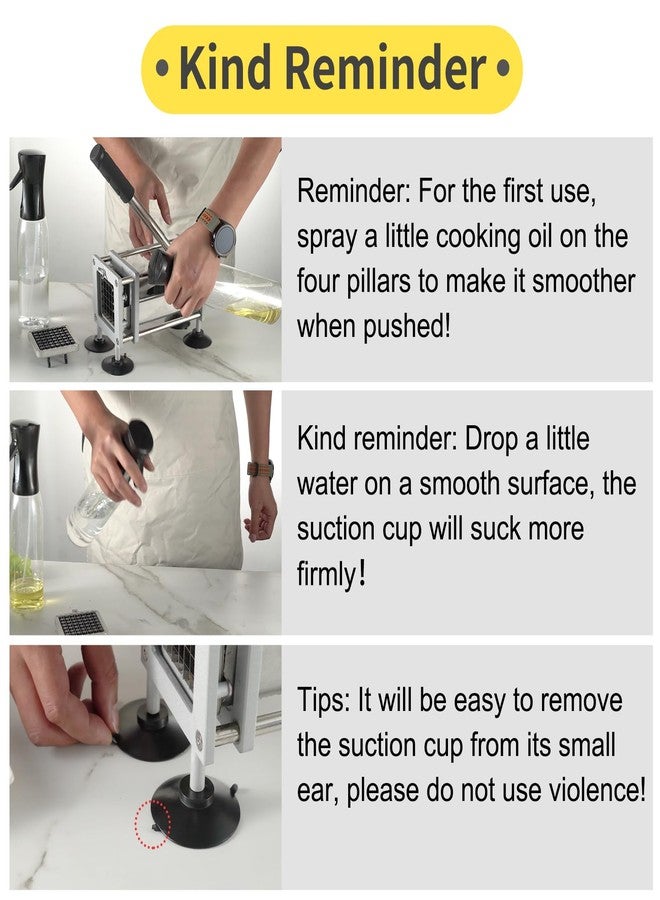 • Kind Reminder •

Reminder: For the first use, spray a little cooking oil on the four pillars to make it smoother when pushed!

Kind reminder: Drop a little water on a smooth surface, the suction cup will suck more firmly!

Tips: It will be easy to remove the suction cup from its small ear, please do not use violence!