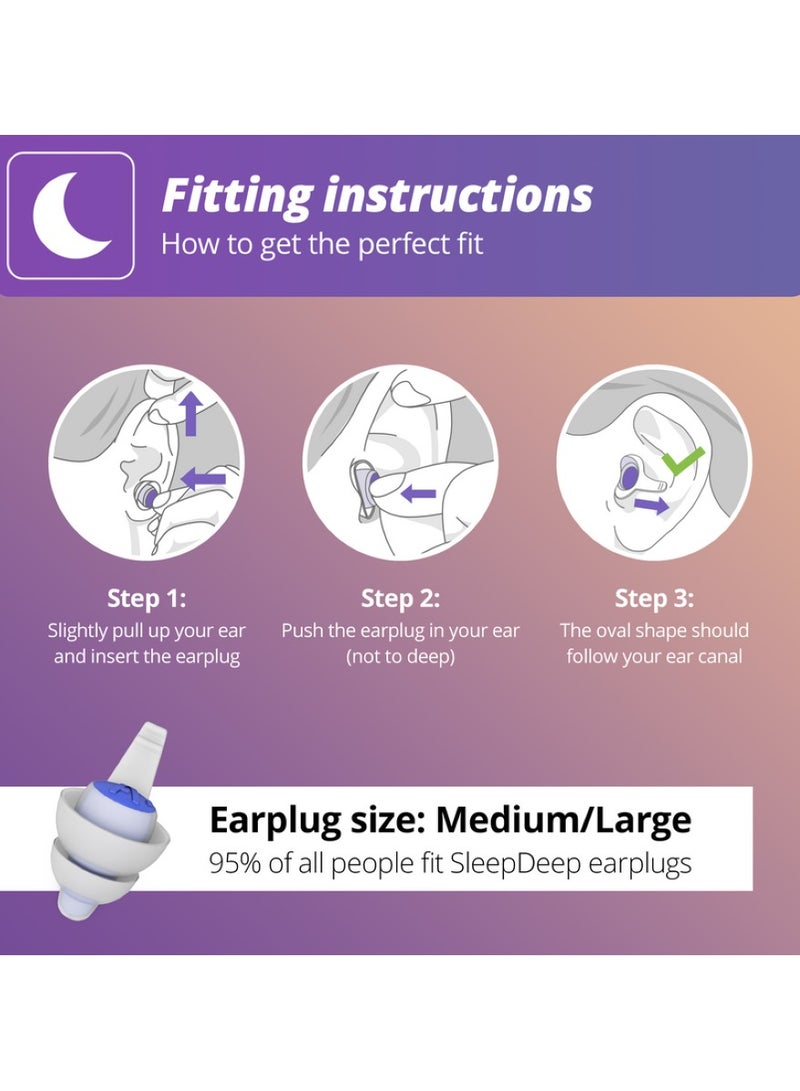 Fitting instructions
How to get the perfect fit

Step 1:
Slightly pull up your ear and insert the earplug

Step 2:
Push the earplug in your ear (not to deep)

Step 3:
The oval shape should follow your ear canal

Earplug size: Medium/Large
95% of all people fit SleepDeep earplugs