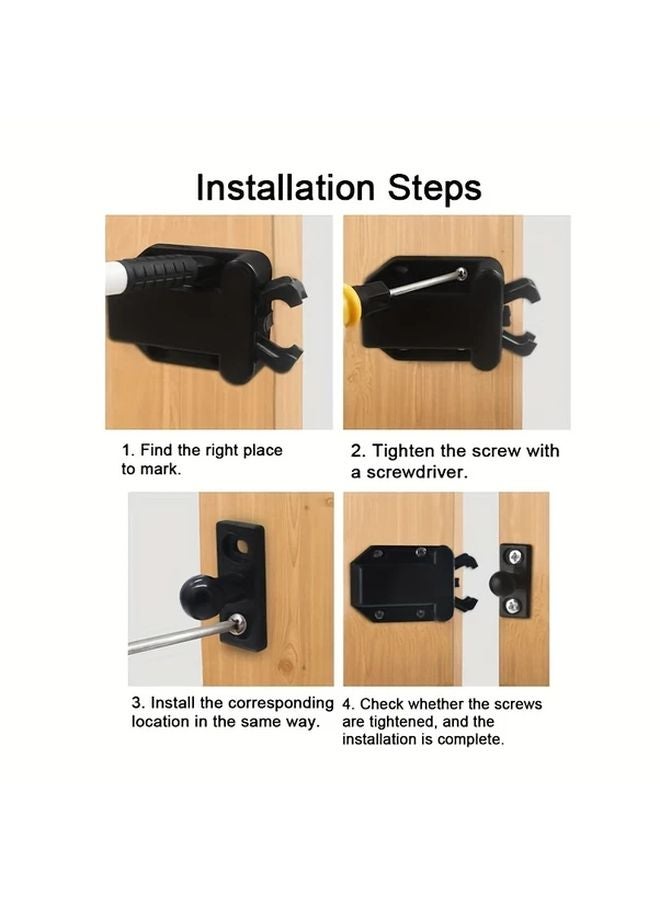 Installation Steps

1. Find the right place to mark.

2. Tighten the screw with a screwdriver.

3. Install the corresponding location in the same way.

4. Check whether the screws are tightened, and the installation is complete.